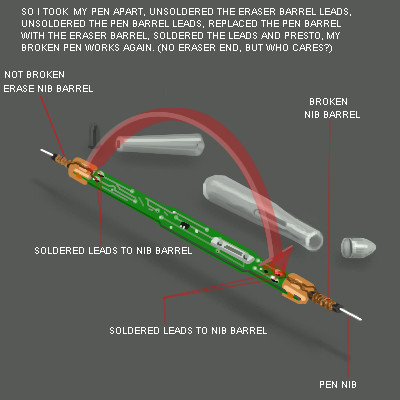 SO I TOOK MY PEN APART, UNSOLDERED THE ERASER BARREL LEADS, UNSOLDERED THE PEN BARREL LEADS, REPLACED THE PEN BARREL WITH THE ERASER BARREL, SOLDERED THE LEADS AND PRESTO, MY BROKEN PEN WORKS AGAIN. (NO ERASER END, BUT WHO CARES?)

NOT BROKEN
ERASE NIB BARREL

BROKEN
NIB BARREL

SOLDERED LEADS TO NIB BARREL

SOLDERED LEADS TO NIB BARREL

PEN NIB