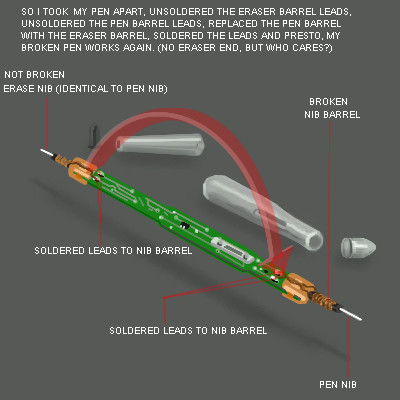 SO I TOOK MY PEN APART, UNSOLDERED THE ERASER BARREL LEADS, UNSOLDERED THE PEN BARREL LEADS, REPLACED THE PEN BARREL WITH THE ERASER BARREL, SOLDERED THE LEADS AND PRESTO, MY BROKEN PEN WORKS AGAIN. (NO ERASER END, BUT WHO CARES?)

NOT BROKEN
ERASE NIB (IDENTICAL TO PEN NIB)

BROKEN
NIB BARREL

SOLDERED LEADS TO NIB BARREL

SOLDERED LEADS TO NIB BARREL

PEN NIB