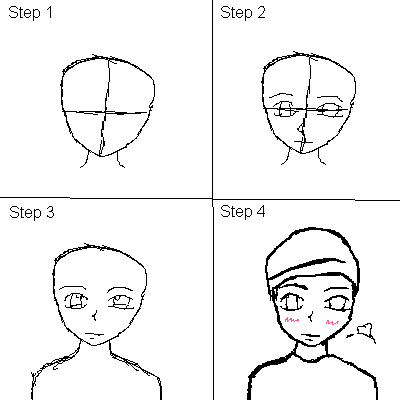 Step 1

Step 2

Step 3

Step 4