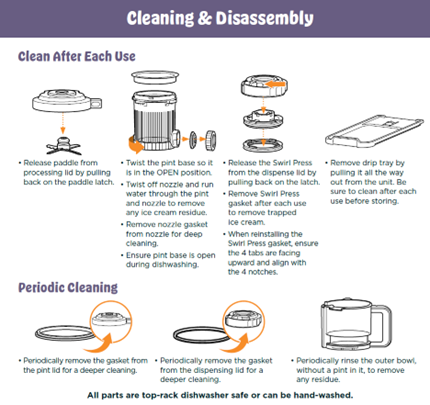 Cleaning & Disassembly

Clean After Each Use

• Release paddle from processing lid by pulling back on the paddle latch.

• Twist the pint base so it is in the OPEN position.
• Twist off nozzle and run water through the pint and nozzle to remove any ice cream residue.
• Remove nozzle gasket from nozzle for deep cleaning.
• Ensure pint base is open during dishwashing.

• Release the Swirl Press from the dispense lid by pulling back on the latch.
• Remove Swirl Press gasket after each use to remove trapped ice cream.
• When reinstalling the Swirl Press gasket, ensure the 4 tabs are facing upward and align with the 4 notches.

• Remove drip tray by pulling it all the way out from the unit. Be sure to clean after each use before storing.

Periodic Cleaning

• Periodically remove the gasket from the pint lid for a deeper cleaning.

• Periodically remove the gasket from the dispensing lid for a deeper cleaning.

• Periodically rinse the outer bowl, without a pint in it, to remove any residue.

All parts are top-rack dishwasher safe or can be hand-washed.