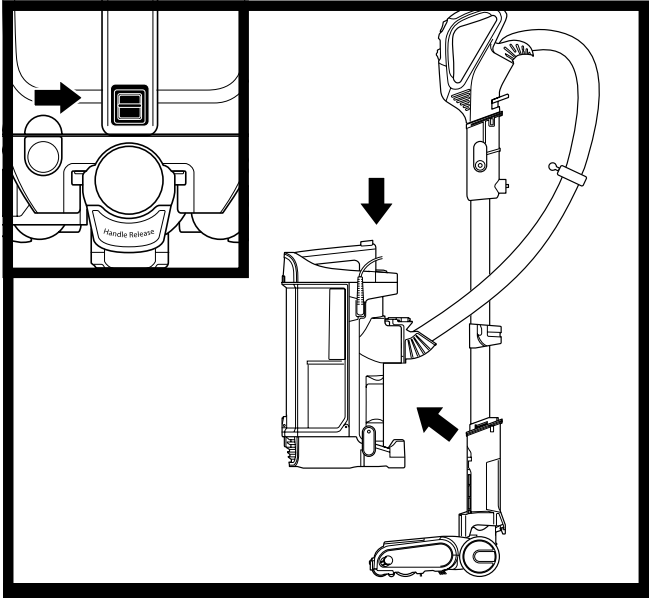 Handle Release