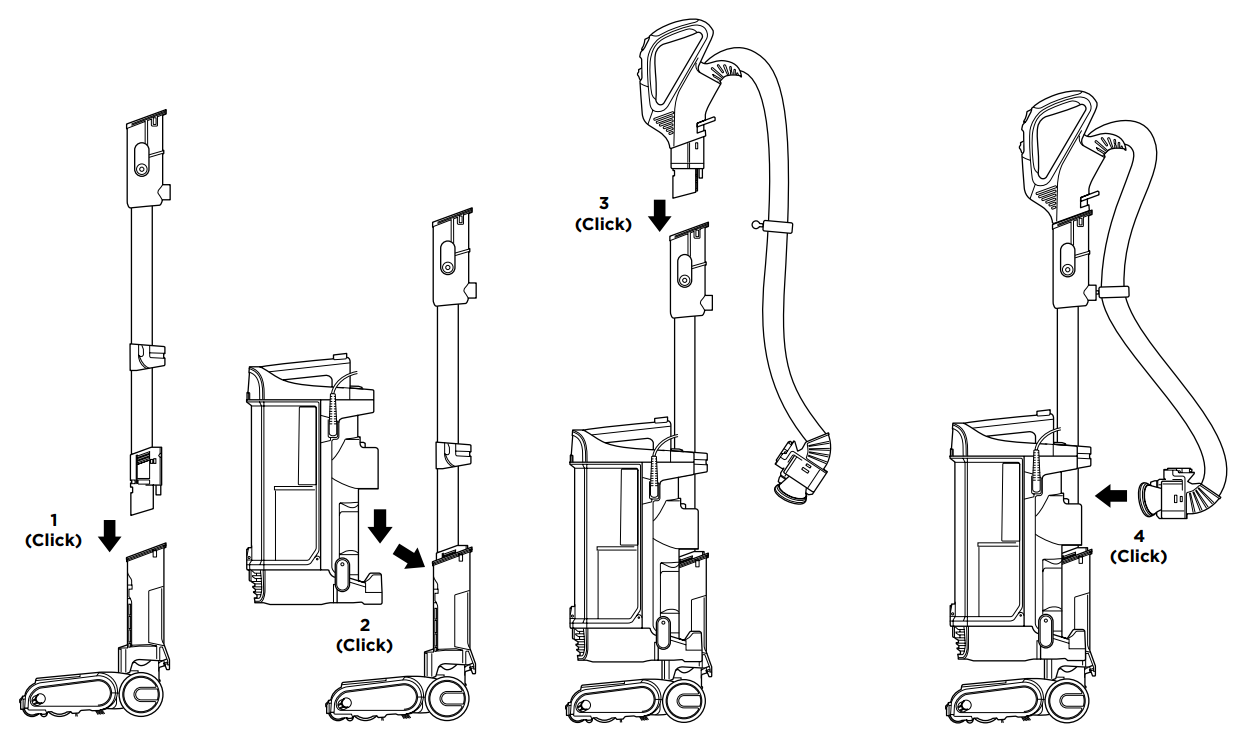 1
(Click)

2
(Click)

3
(Click)

4
(Click)