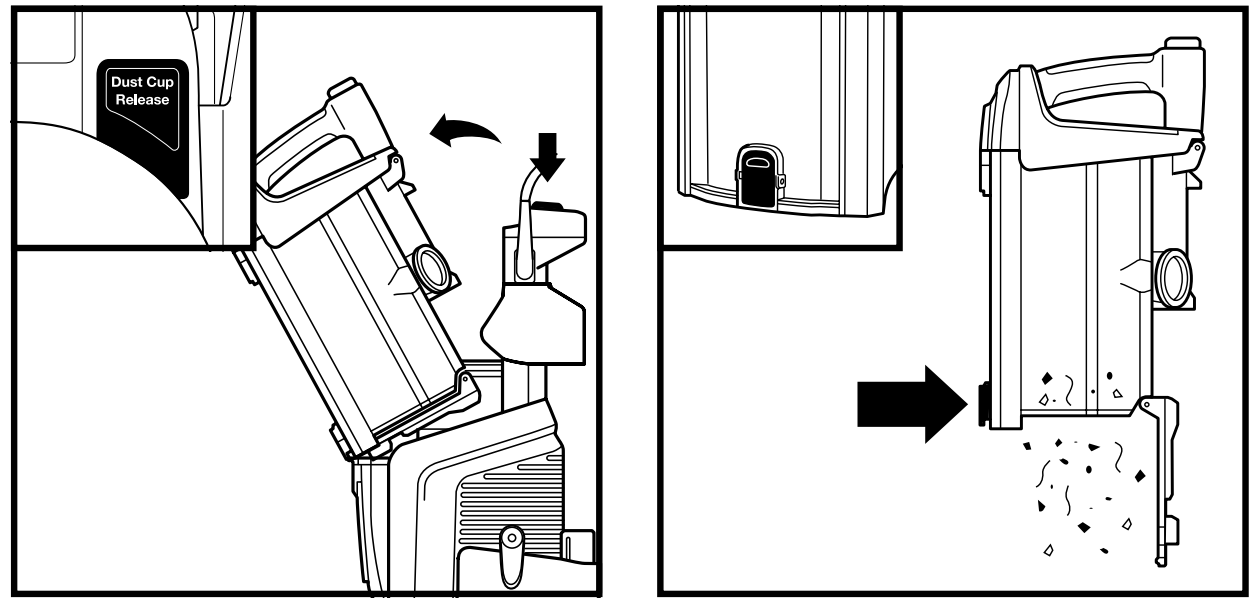 Dust Cup Release