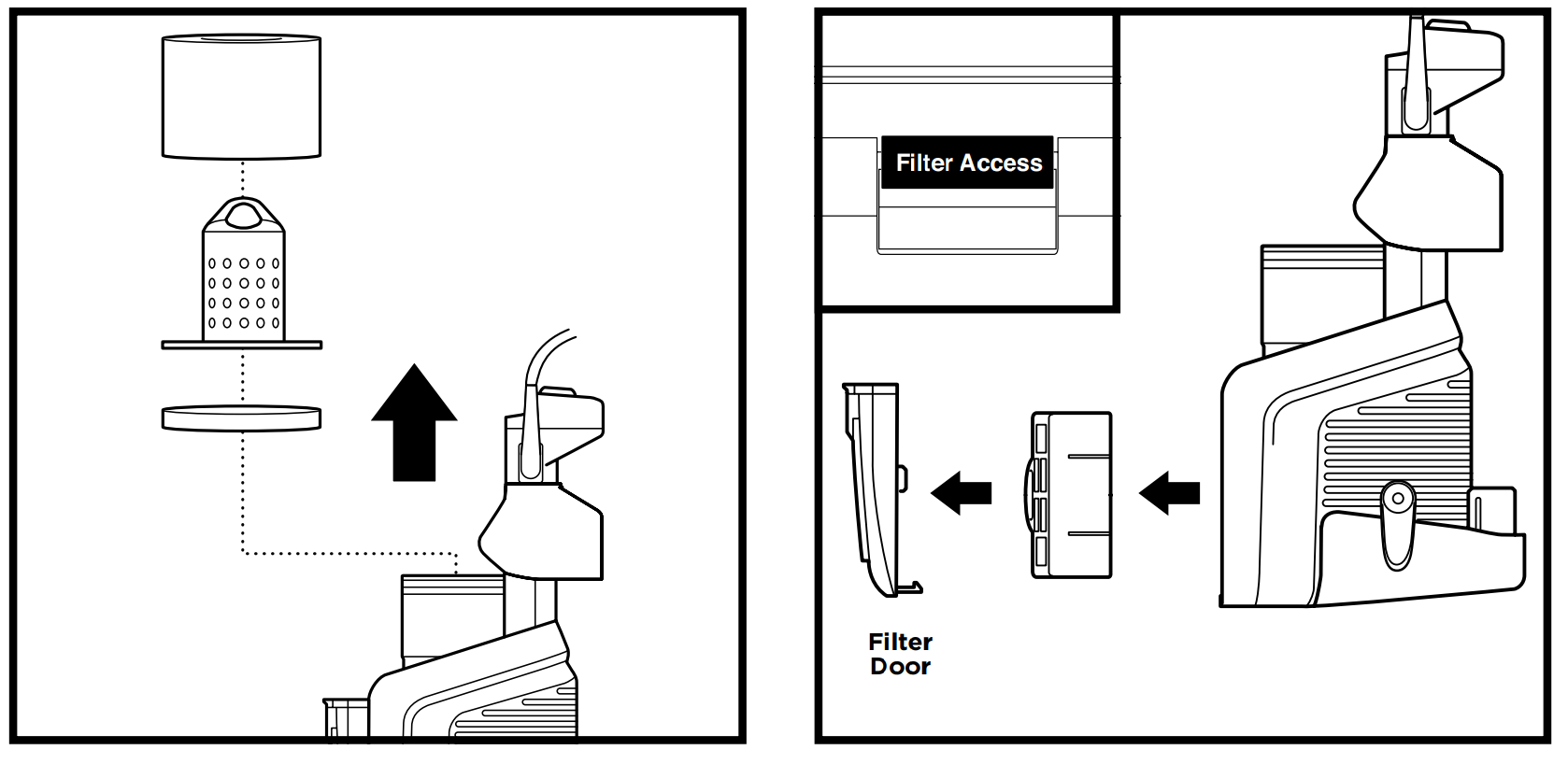 Filter Access

Filter Door