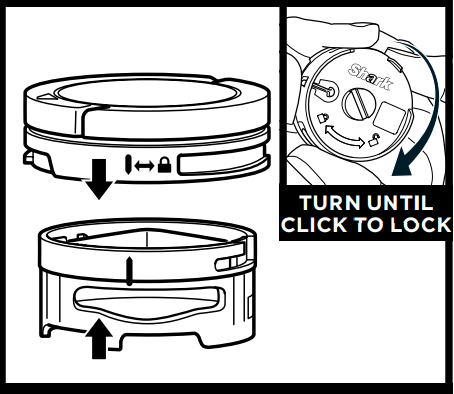 Shark

TURN UNTIL CLICK TO LOCK