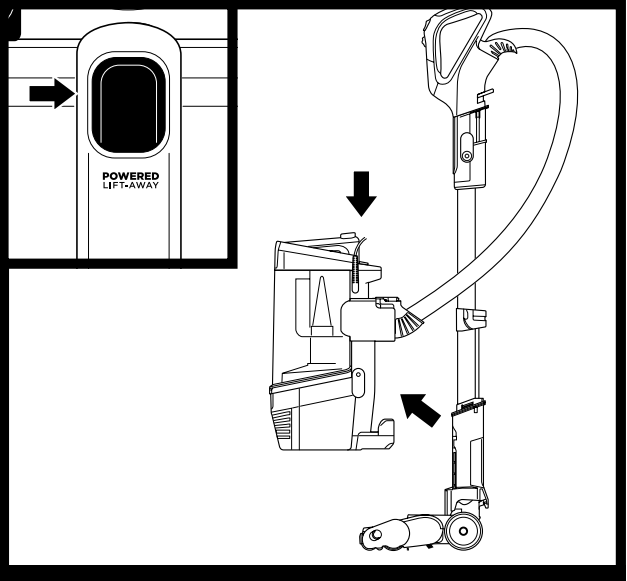 POWERED
LIFT-AWAY