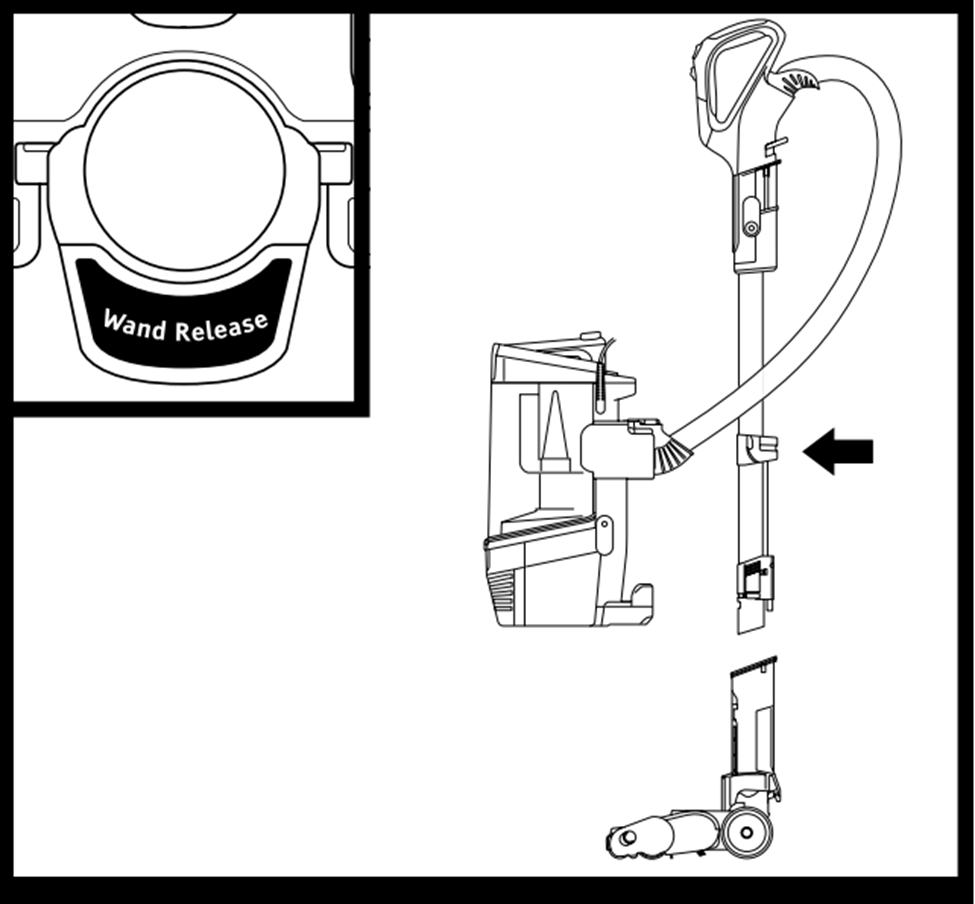 Wand Release