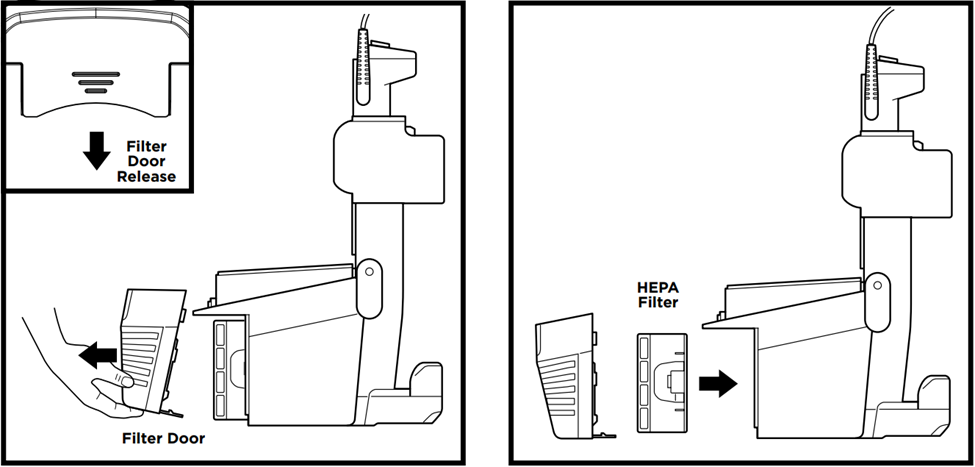 Filter Door Release

Filter Door

HEPA Filter