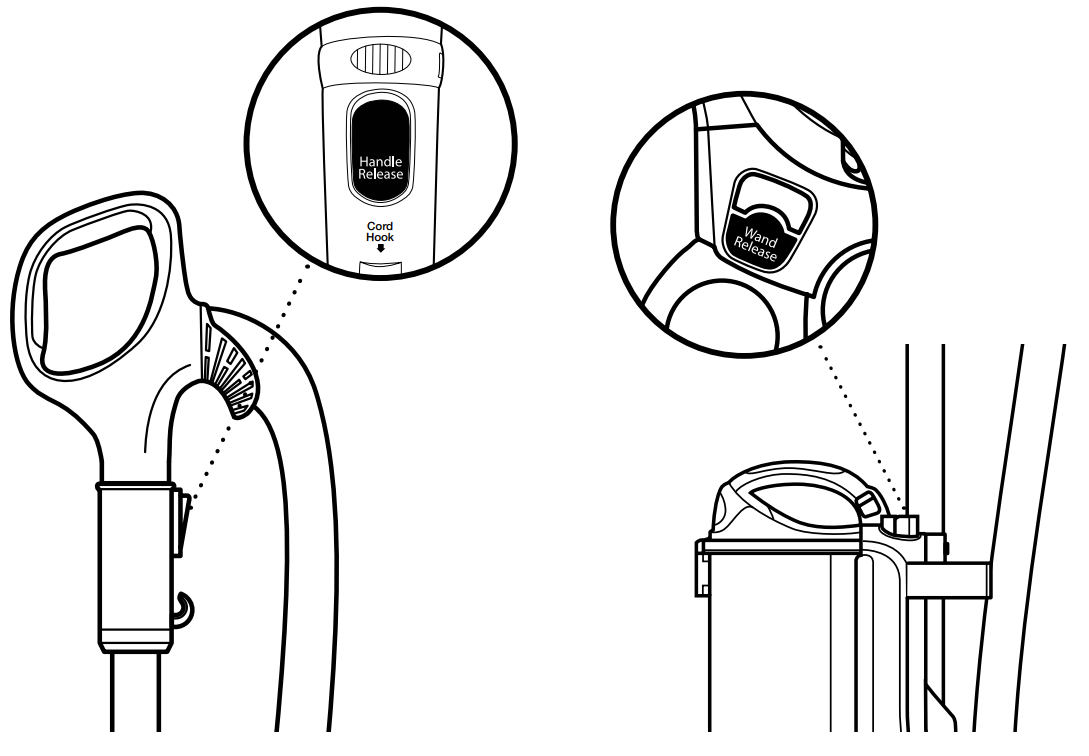 Handle Release

Cord Hook

Wand Release