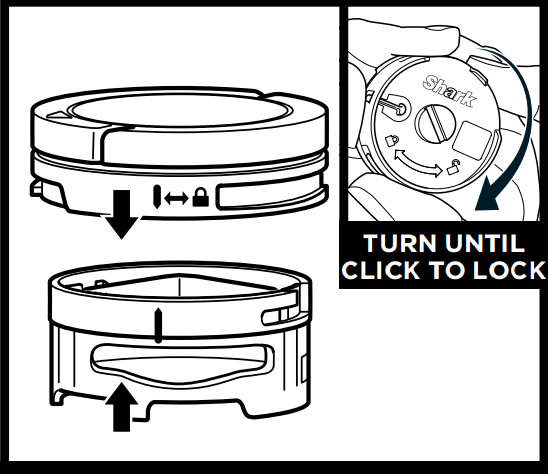 Shark

TURN UNTIL CLICK TO LOCK