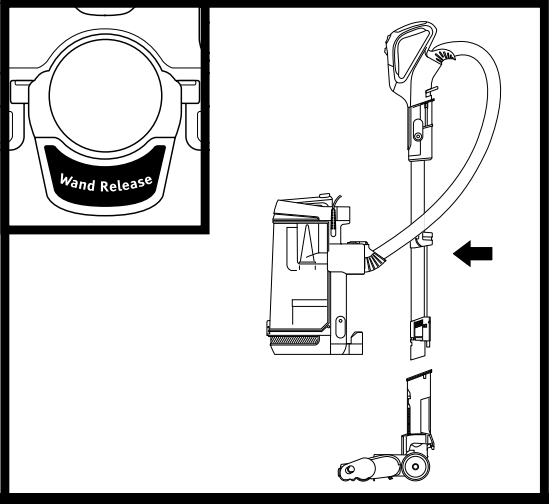 Wand Release