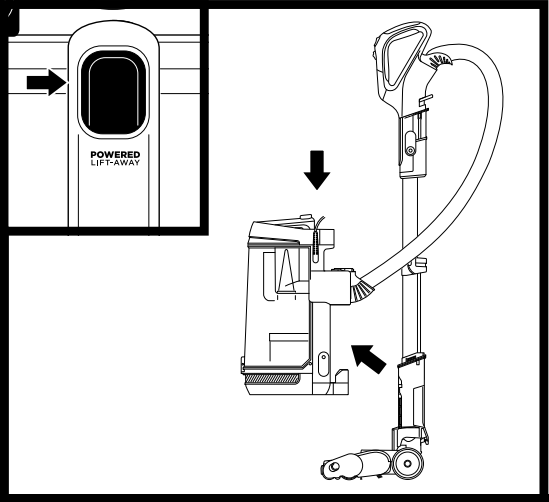 POWERED
LIFT-AWAY