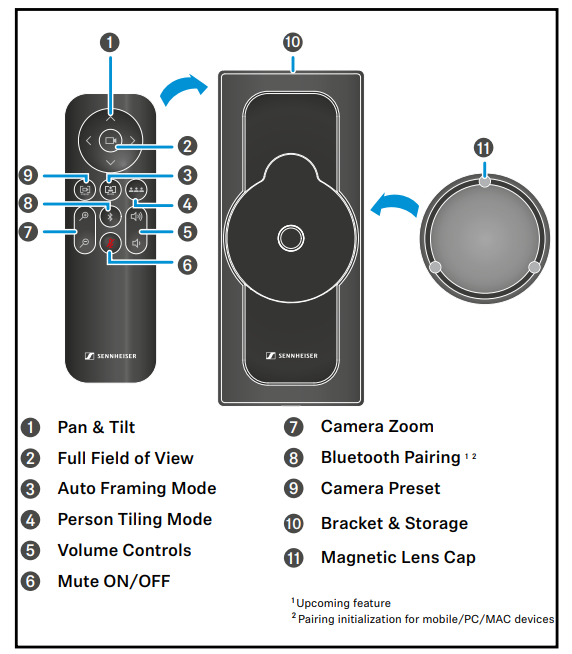 1
10
2
9
3
8
4
7
5
6
11
SENNHEISER
SENNHEISER

1 Pan & Tilt
2 Full Field of View
3 Auto Framing Mode
4 Person Tiling Mode
5 Volume Controls
6 Mute ON/OFF

7 Camera Zoom
8 Bluetooth Pairing $^{1\ 2}$
9 Camera Preset
10 Bracket & Storage
11 Magnetic Lens Cap

$^1$Upcoming feature
$^2$Pairing initialization for mobile/PC/MAC devices