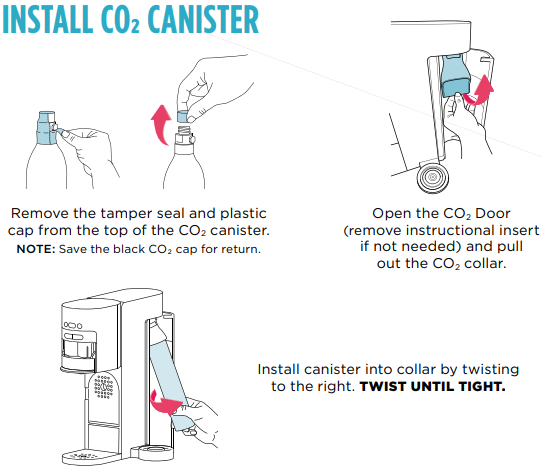 INSTALL $CO_2$ CANISTER

Remove the tamper seal and plastic cap from the top of the $CO_2$ canister.
NOTE: Save the black $CO_2$ cap for return.

Open the $CO_2$ Door (remove instructional insert if not needed) and pull out the $CO_2$ collar.

Install canister into collar by twisting to the right. TWIST UNTIL TIGHT.