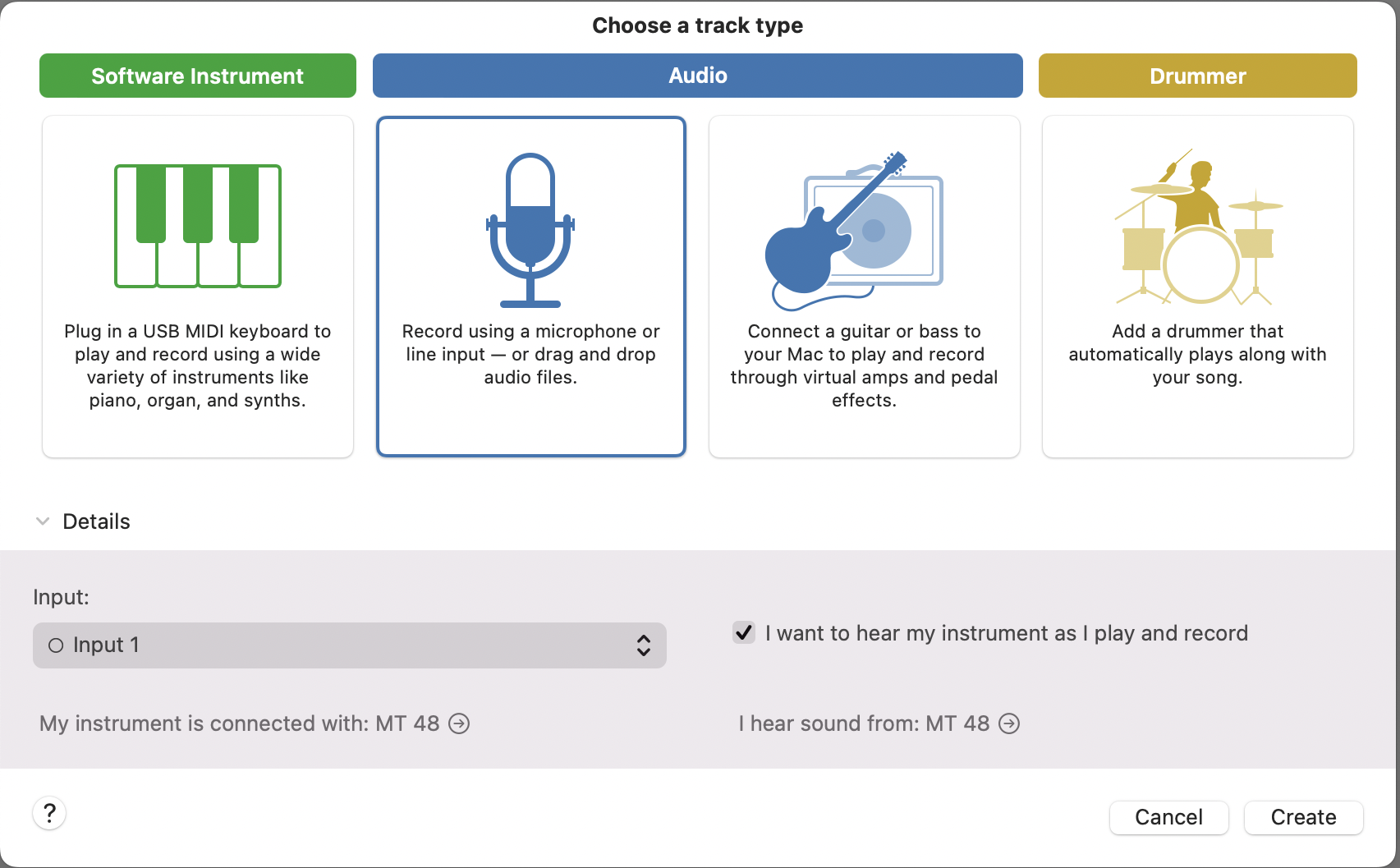 Choose a track type

Software Instrument

Audio

Drummer

Plug in a USB MIDI keyboard to play and record using a wide variety of instruments like piano, organ, and synths.

Record using a microphone or line input — or drag and drop audio files.

Connect a guitar or bass to your Mac to play and record through virtual amps and pedal effects.

Add a drummer that automatically plays along with your song.

Details

Input:

Input 1

I want to hear my instrument as I play and record

My instrument is connected with: MT 48

I hear sound from: MT 48

?

Cancel

Create