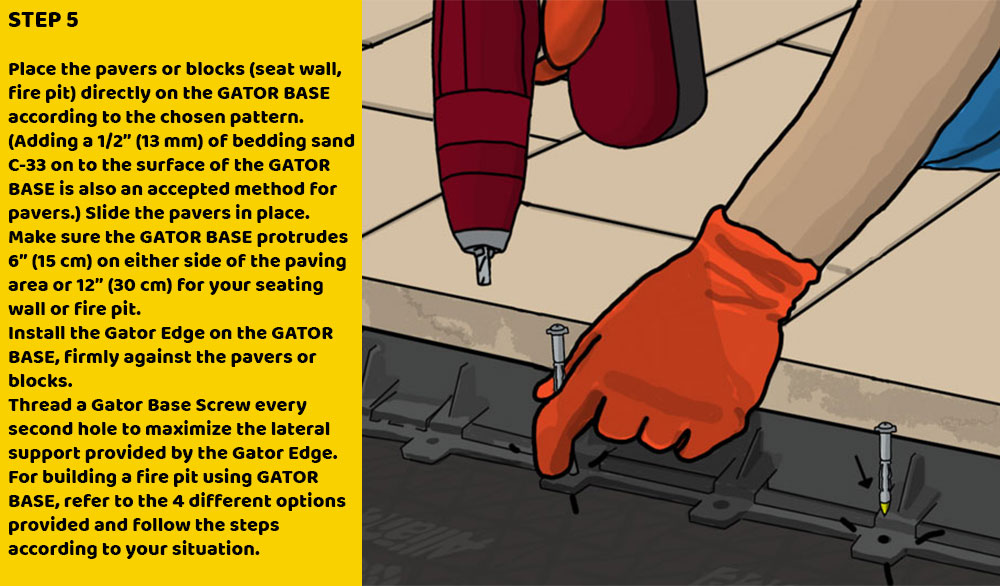 STEP 5

Place the pavers or blocks (seat wall, fire pit) directly on the GATOR BASE according to the chosen pattern. (Adding a 1/2" (13 mm) of bedding sand C-33 on to the surface of the GATOR BASE is also an accepted method for pavers.) Slide the pavers in place. Make sure the GATOR BASE protrudes 6" (15 cm) on either side of the paving area or 12" (30 cm) for your seating wall or fire pit.
Install the Gator Edge on the GATOR BASE, firmly against the pavers or blocks.
Thread a Gator Base Screw every second hole to maximize the lateral support provided by the Gator Edge.
For building a fire pit using GATOR BASE, refer to the 4 different options provided and follow the steps according to your situation.