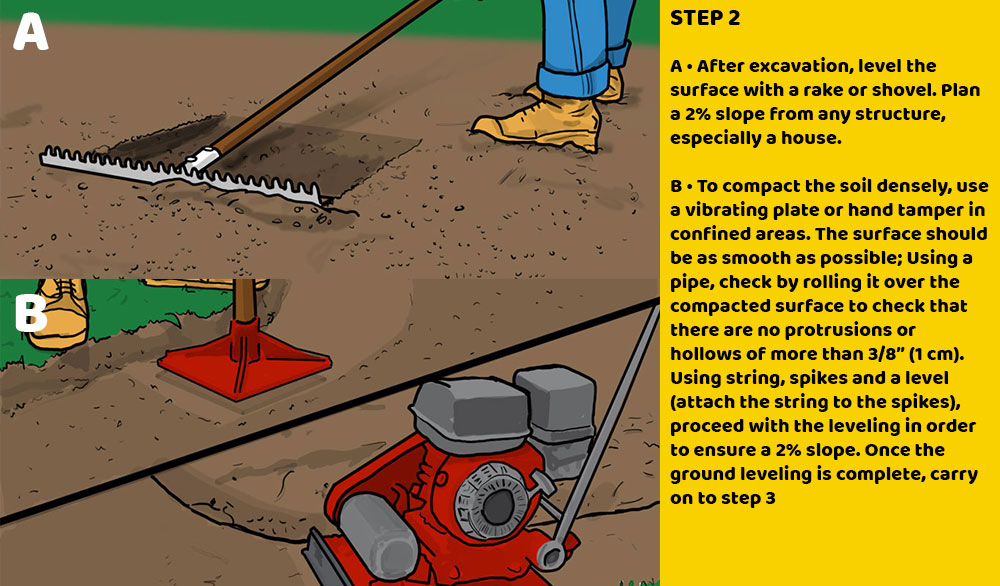 A

B

STEP 2

A • After excavation, level the surface with a rake or shovel. Plan a 2% slope from any structure, especially a house.

B • To compact the soil densely, use a vibrating plate or hand tamper in confined areas. The surface should be as smooth as possible; Using a pipe, check by rolling it over the compacted surface to check that there are no protrusions or hollows of more than 3/8" (1 cm). Using string, spikes and a level (attach the string to the spikes), proceed with the leveling in order to ensure a 2% slope. Once the ground leveling is complete, carry on to step 3