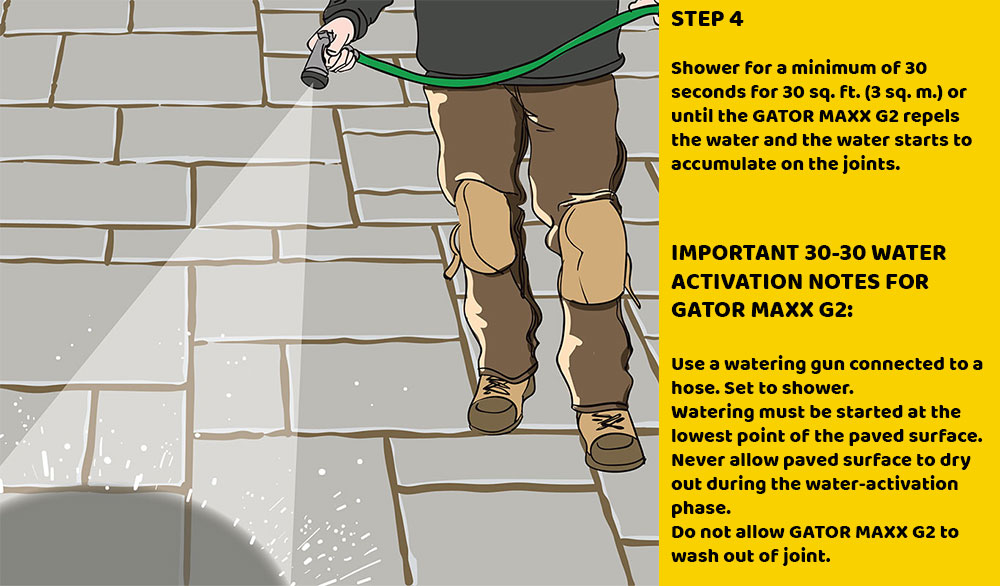 STEP 4

Shower for a minimum of 30 seconds for 30 sq. ft. (3 sq. m.) or until the GATOR MAXX G2 repels the water and the water starts to accumulate on the joints.

IMPORTANT 30-30 WATER ACTIVATION NOTES FOR GATOR MAXX G2:

Use a watering gun connected to a hose. Set to shower.
Watering must be started at the lowest point of the paved surface.
Never allow paved surface to dry out during the water-activation phase.
Do not allow GATOR MAXX G2 to wash out of joint.