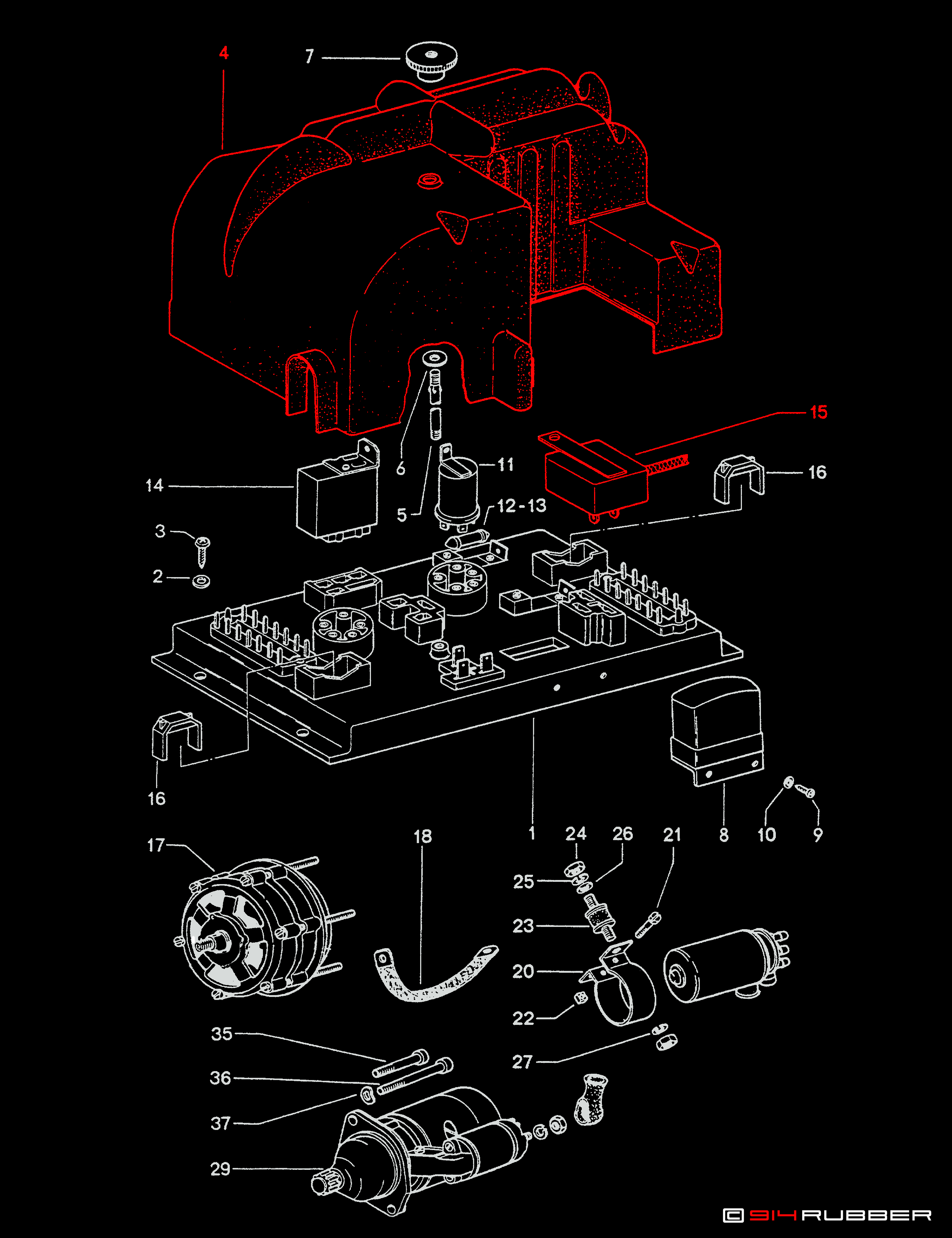 4
7
15
6
11
14
5
12-13
16
3
2
16
1
8
10
9
17
18
24
26
21
25
23
20
22
27
35
36
37
29
© 914RUBBER