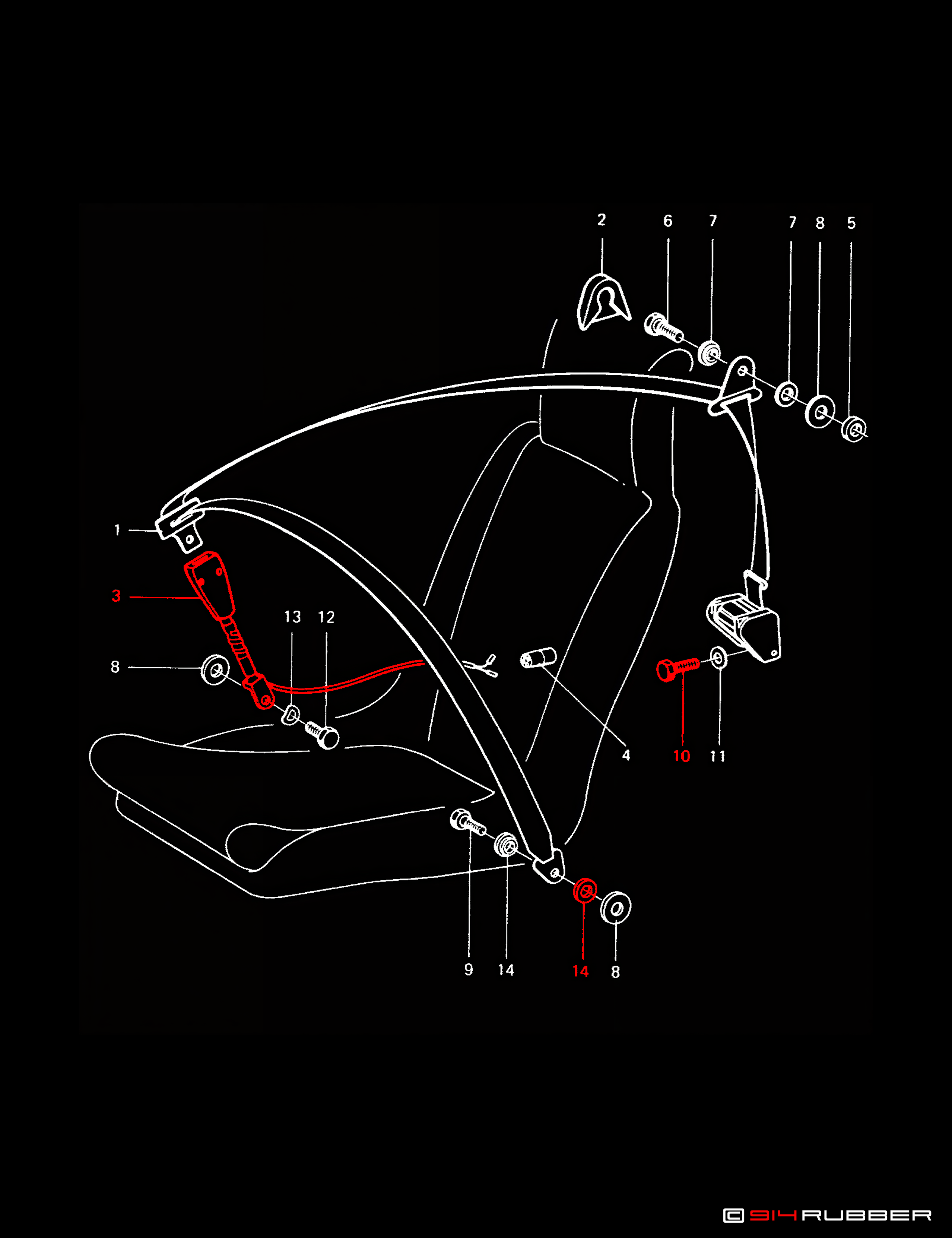 2
6
7
7
8
5
1
3
13
12
8
4
10
11
9
14
14
8

© 914RUBBER