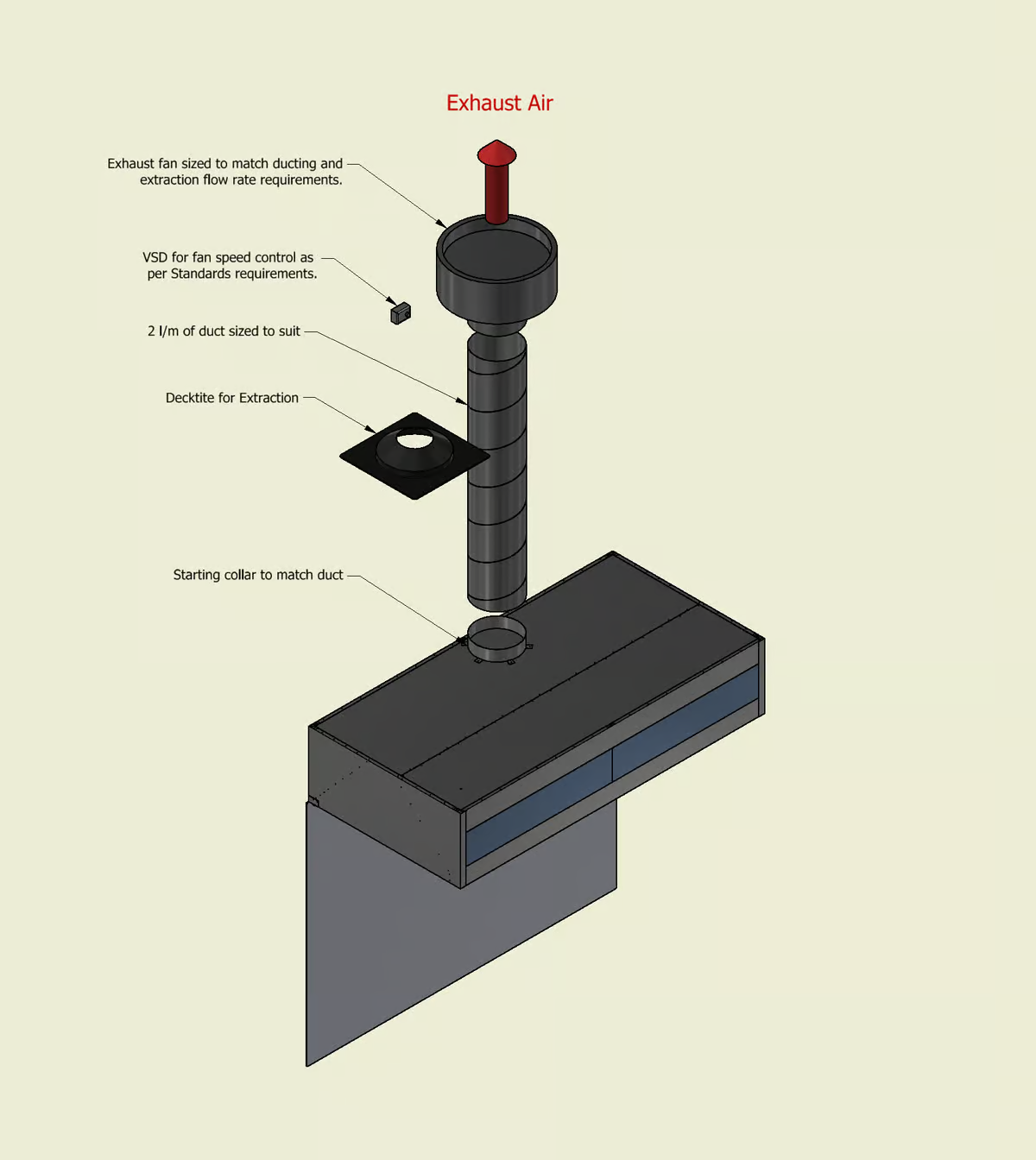 Exhaust Air

Exhaust fan sized to match ducting and extraction flow rate requirements.

VSD for fan speed control as per Standards requirements.

2 l/m of duct sized to suit

Decktite for Extraction

Starting collar to match duct