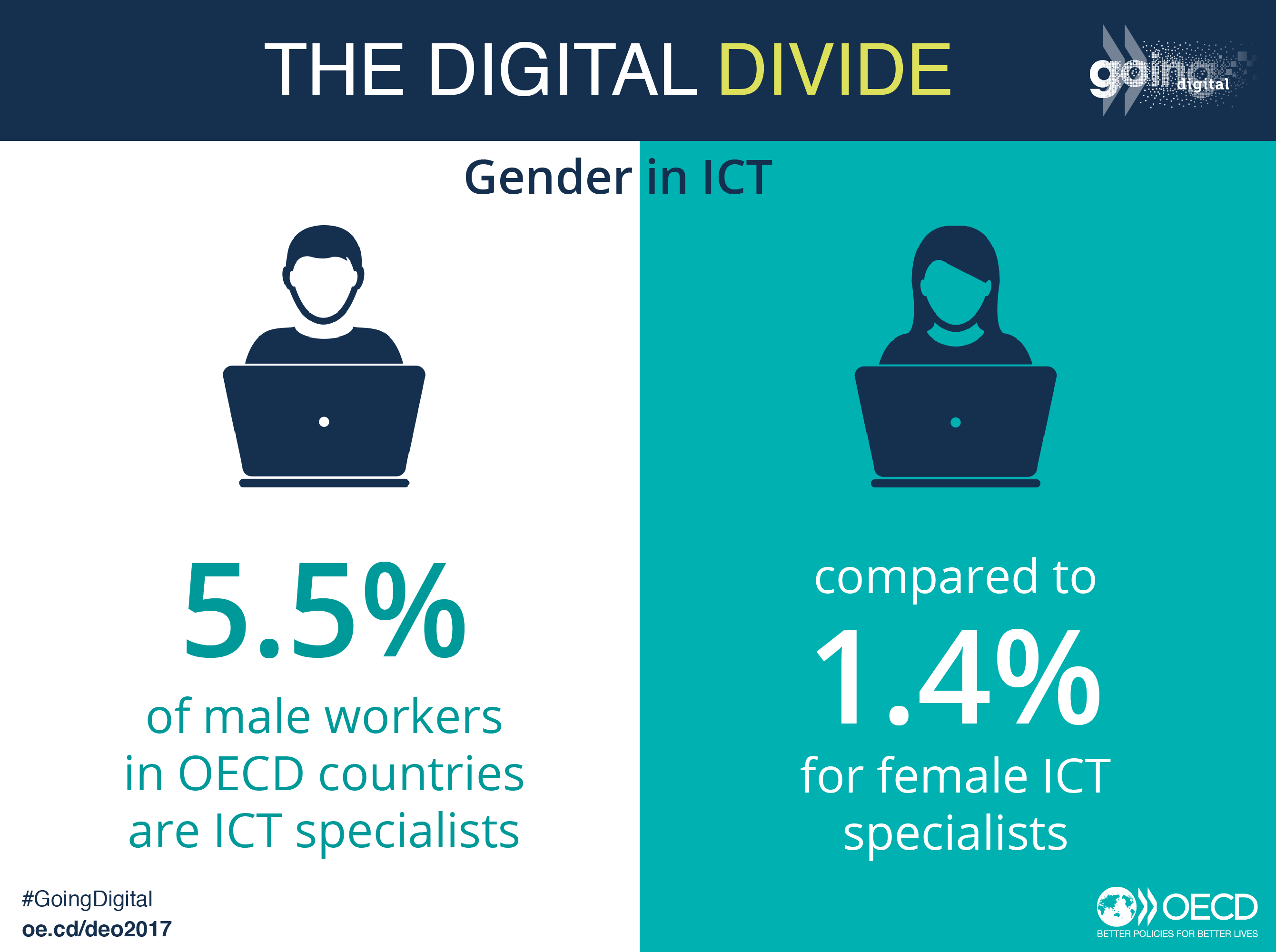 THE DIGITAL DIVIDE

going digital

Gender in ICT

5.5%

of male workers in OECD countries are ICT specialists

compared to

1.4%

for female ICT specialists

#GoingDigital
oe.cd/deo2017

OECD
BETTER POLICIES FOR BETTER LIVES