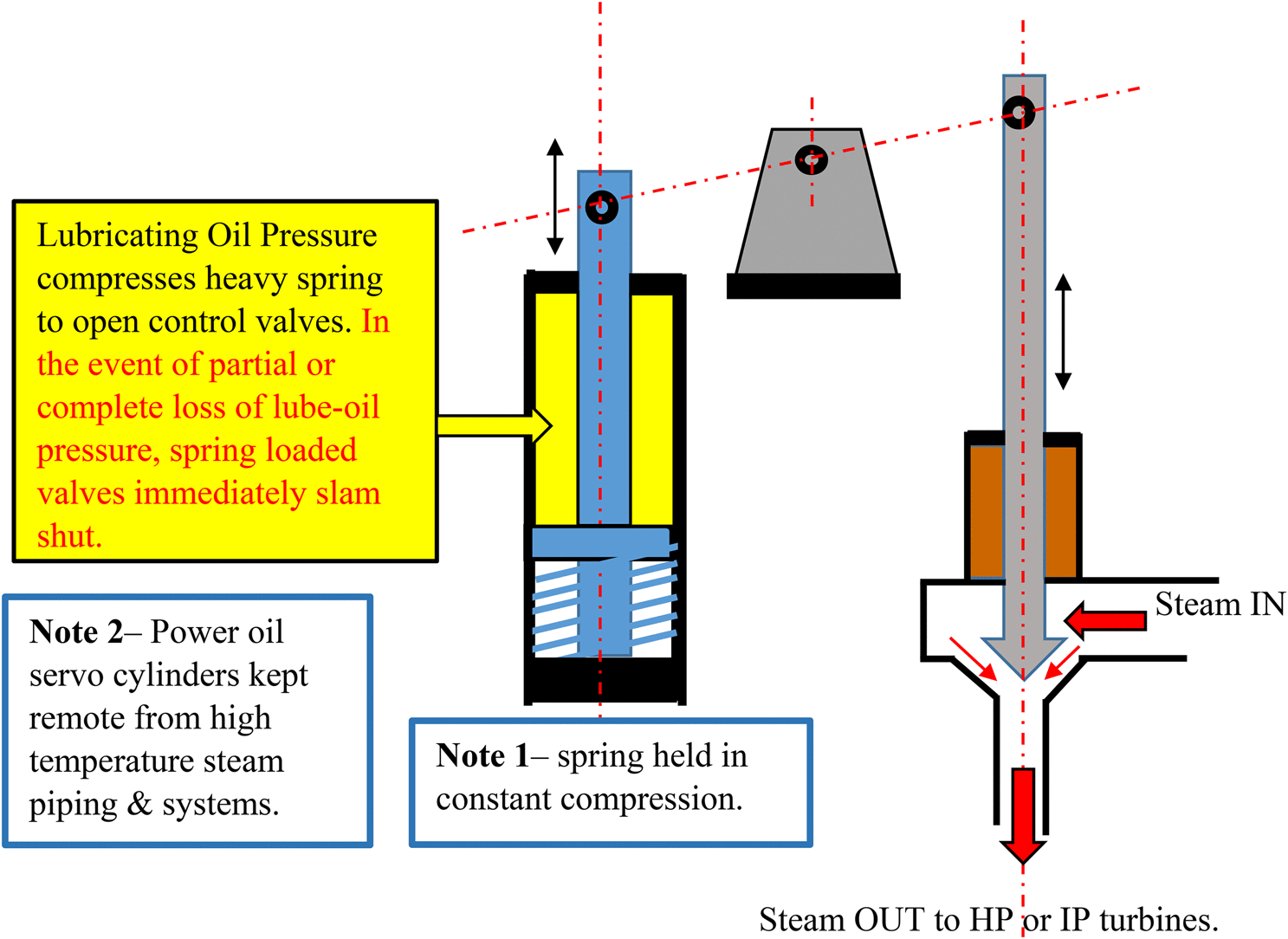 Lubricating Oil Pressure compresses heavy spring to open control valves. In the event of partial or complete loss of lube-oil pressure, spring loaded valves immediately slam shut.

Note 2– Power oil servo cylinders kept remote from high temperature steam piping & systems.

Note 1– spring held in constant compression.

Steam IN

Steam OUT to HP or IP turbines.