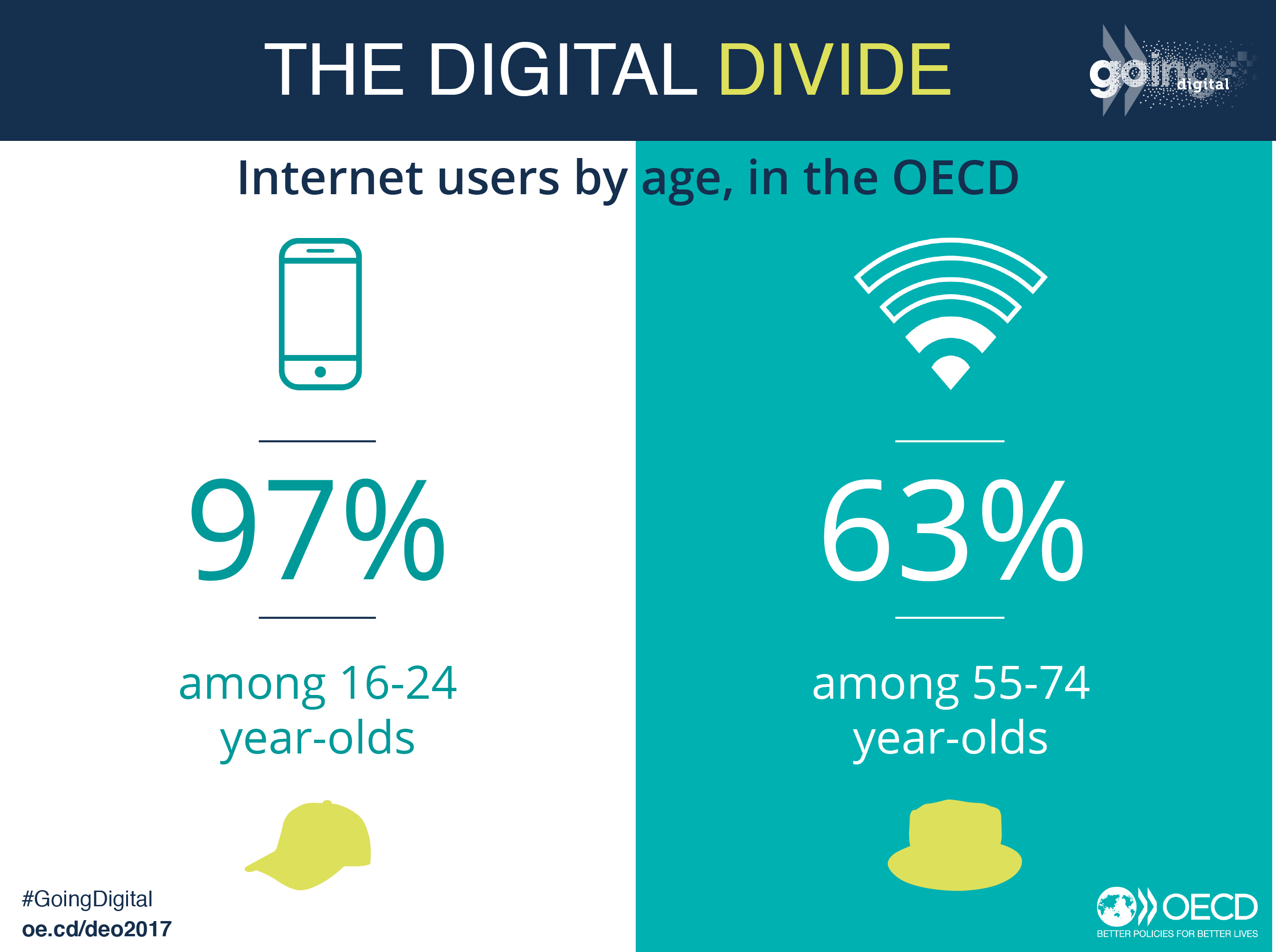 THE DIGITAL DIVIDE

going digital

Internet users by age, in the OECD

97%

among 16-24 year-olds

63%

among 55-74 year-olds

#GoingDigital
oe.cd/deo2017

OECD
BETTER POLICIES FOR BETTER LIVES