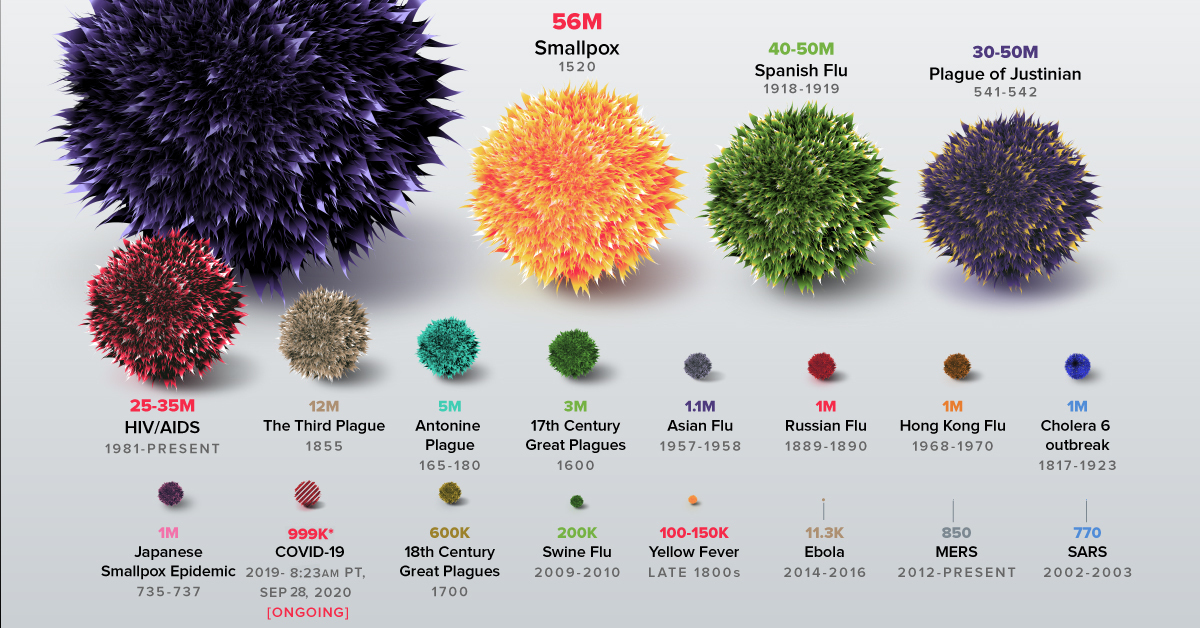 56M
Smallpox
1520

40-50M
Spanish Flu
1918-1919

30-50M
Plague of Justinian
541-542

25-35M
HIV/AIDS
1981-PRESENT

12M
The Third Plague
1855

5M
Antonine Plague
165-180

3M
17th Century Great Plagues
1600

1.1M
Asian Flu
1957-1958

1M
Russian Flu
1889-1890

1M
Hong Kong Flu
1968-1970

1M
Cholera 6 outbreak
1817-1923

1M
Japanese Smallpox Epidemic
735-737

999K*
COVID-19
2019- 8:23AM PT, SEP 28, 2020
[ONGOING]

600K
18th Century Great Plagues
1700

200K
Swine Flu
2009-2010

100-150K
Yellow Fever
LATE 1800s

11.3K
Ebola
2014-2016

850
MERS
2012-PRESENT

770
SARS
2002-2003