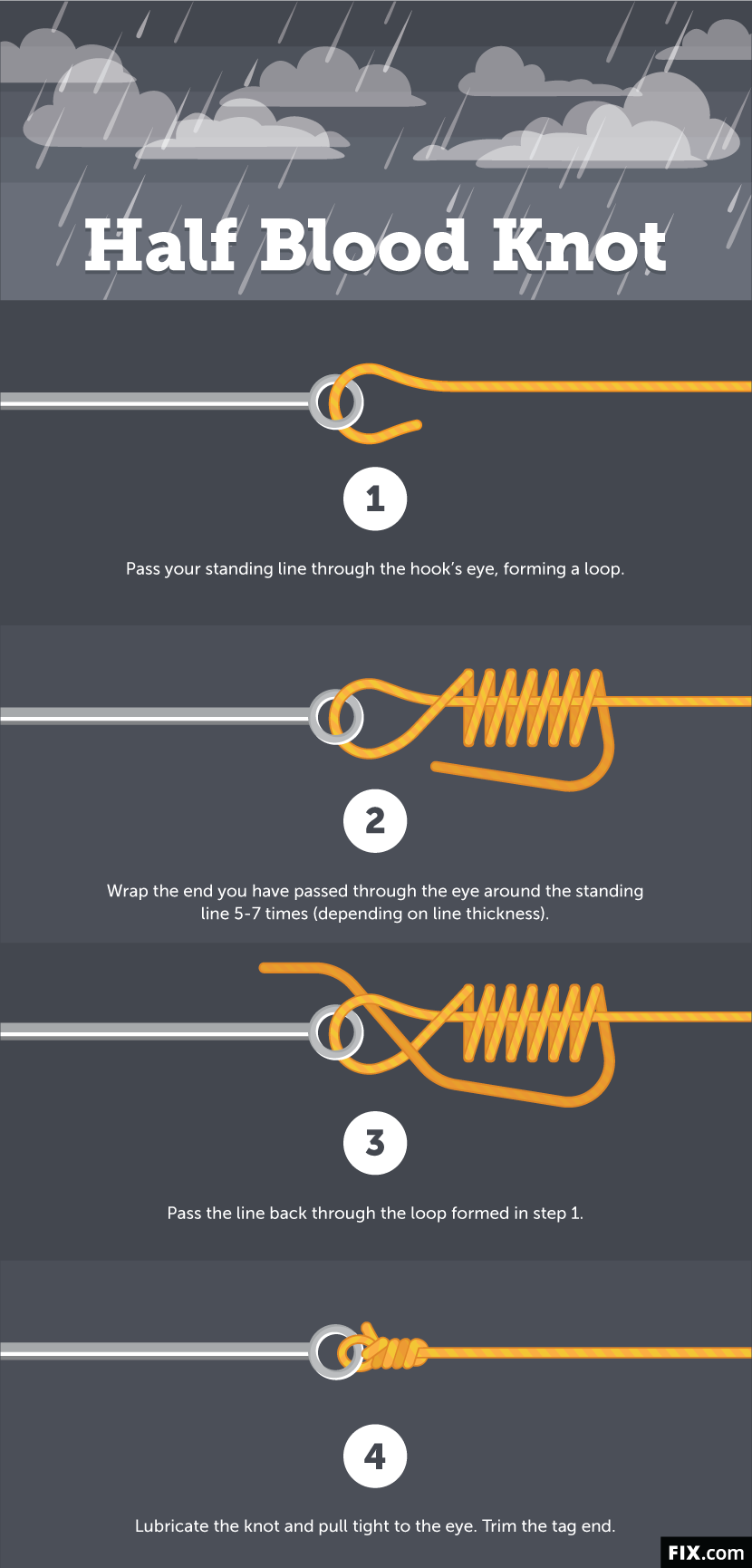 Half Blood Knot

1

Pass your standing line through the hook's eye, forming a loop.

2

Wrap the end you have passed through the eye around the standing line 5-7 times (depending on line thickness).

3

Pass the line back through the loop formed in step 1.

4

Lubricate the knot and pull tight to the eye. Trim the tag end.

FIX.com