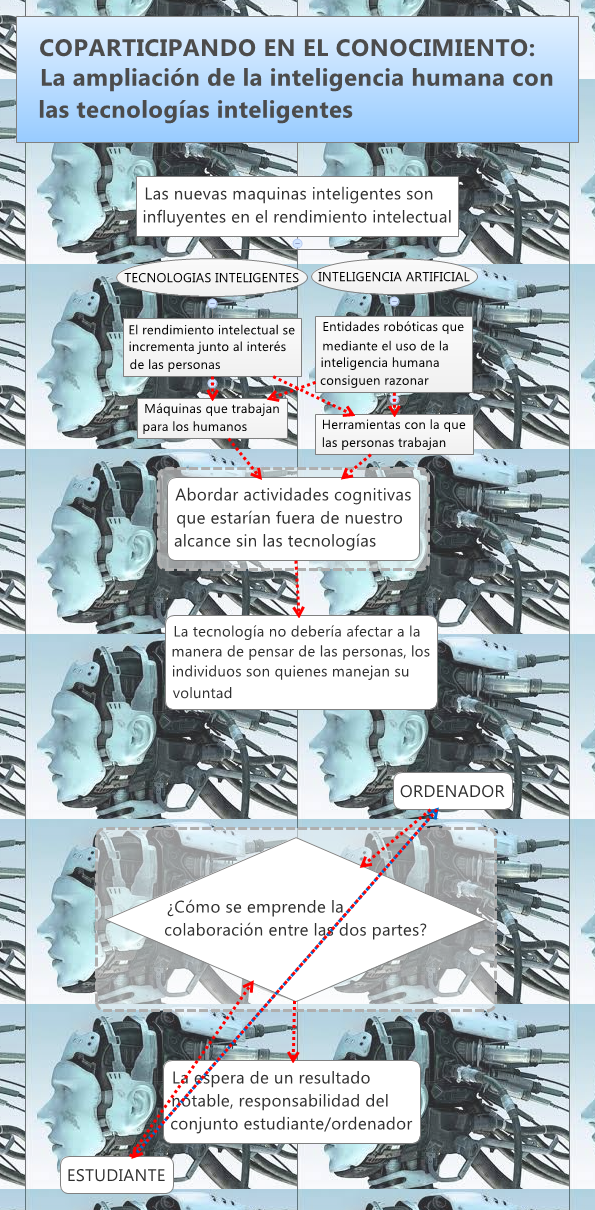 COPARTICIPANDO EN EL CONOCIMIENTO:
La ampliación de la inteligencia humana con las tecnologías inteligentes

Las nuevas maquinas inteligentes son influyentes en el rendimiento intelectual

TECNOLOGIAS INTELIGENTES

INTELIGENCIA ARTIFICIAL

El rendimiento intelectual se incrementa junto al interés de las personas

Entidades robóticas que mediante el uso de la inteligencia humana consiguen razonar

Máquinas que trabajan para los humanos

Herramientas con la que las personas trabajan

Abordar actividades cognitivas que estarían fuera de nuestro alcance sin las tecnologías

La tecnología no debería afectar a la manera de pensar de las personas, los individuos son quienes manejan su voluntad

ORDENADOR

¿Cómo se emprende la colaboración entre las dos partes?

La espera de un resultado notable, responsabilidad del conjunto estudiante/ordenador

ESTUDIANTE