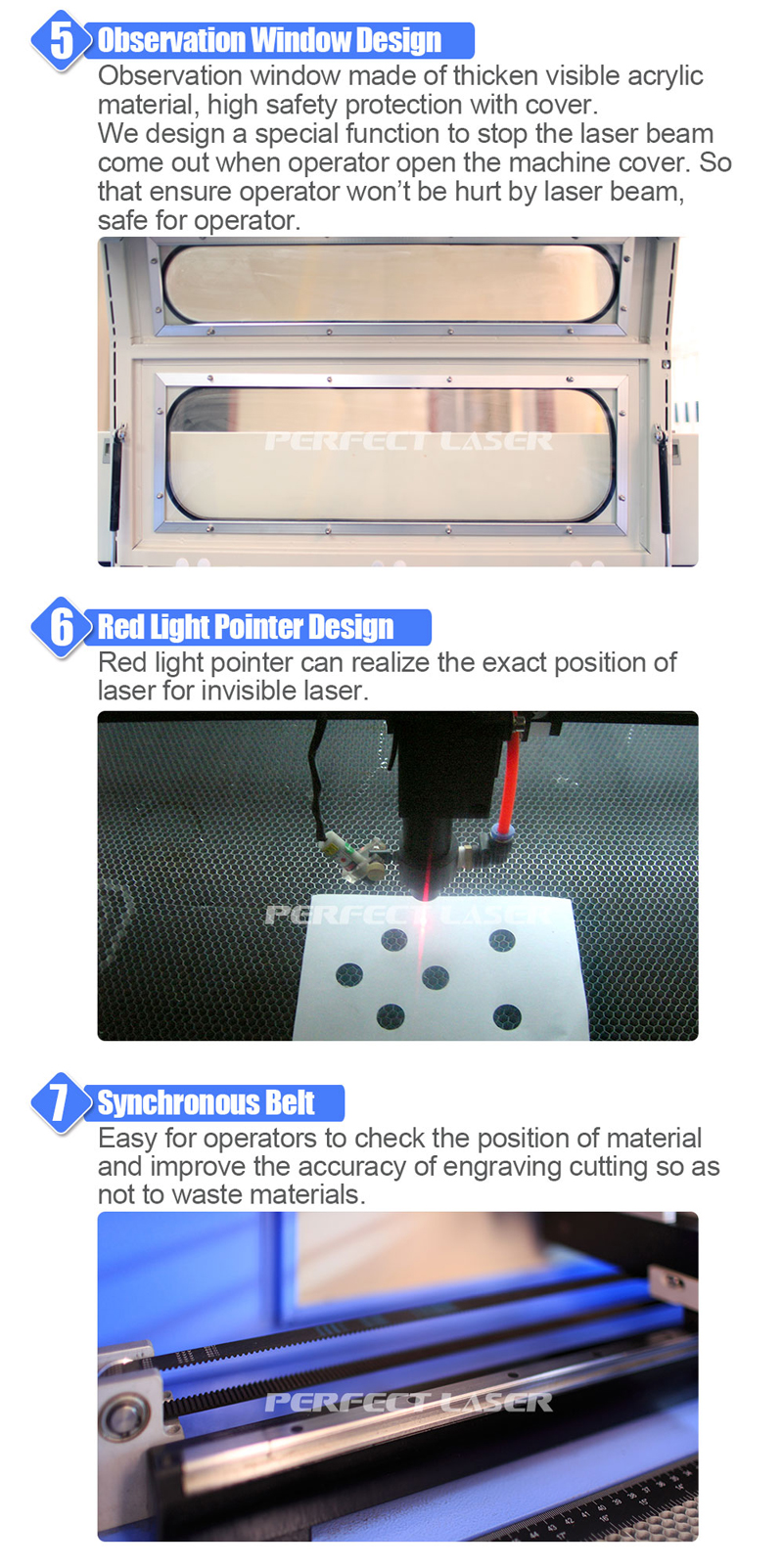 5 Observation Window Design

Observation window made of thicken visible acrylic material, high safety protection with cover.
We design a special function to stop the laser beam come out when operator open the machine cover. So that ensure operator won't be hurt by laser beam, safe for operator.

PERFECT LASER

6 Red Light Pointer Design

Red light pointer can realize the exact position of laser for invisible laser.

PERFECT LASER

7 Synchronous Belt

Easy for operators to check the position of material and improve the accuracy of engraving cutting so as not to waste materials.

PERFECT LASER