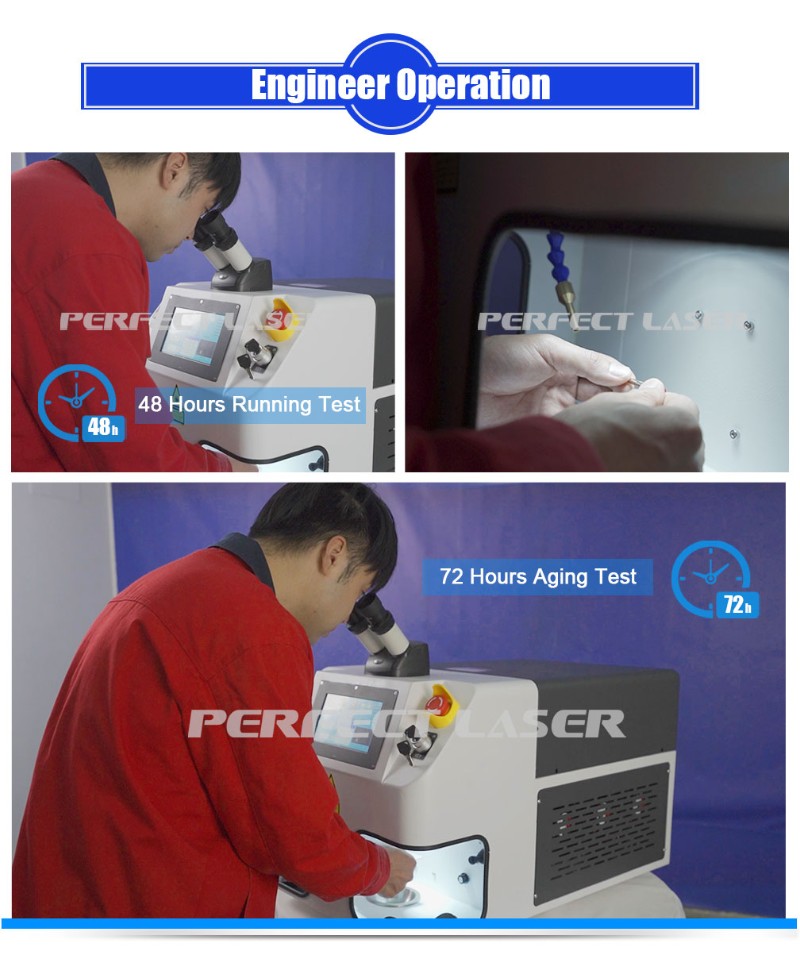 Engineer Operation

PERFECT LASER

48h

48 Hours Running Test

PERFECT LASER

72 Hours Aging Test

72h

PERFECT LASER