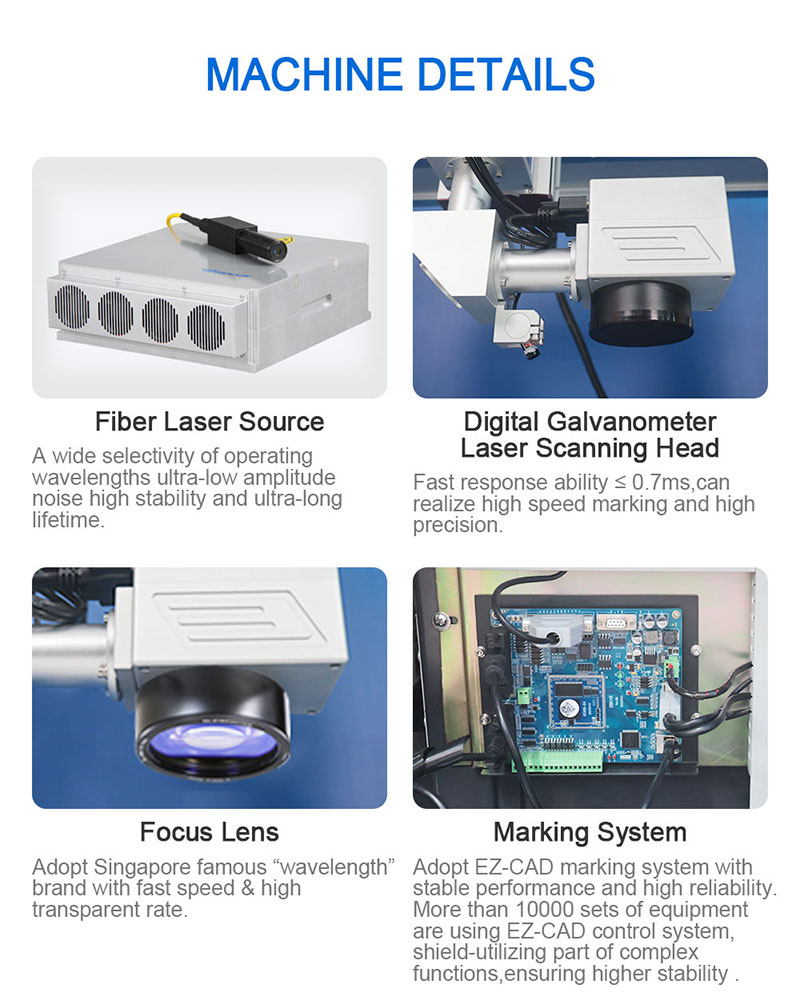 MACHINE DETAILS

Fiber Laser Source

A wide selectivity of operating wavelengths ultra-low amplitude noise high stability and ultra-long lifetime.

Digital Galvanometer Laser Scanning Head

Fast response ability ≤ 0.7ms,can realize high speed marking and high precision.

Focus Lens

Adopt Singapore famous “wavelength” brand with fast speed & high transparent rate.

Marking System

Adopt EZ-CAD marking system with stable performance and high reliability. More than 10000 sets of equipment are using EZ-CAD control system, shield-utilizing part of complex functions,ensuring higher stability .