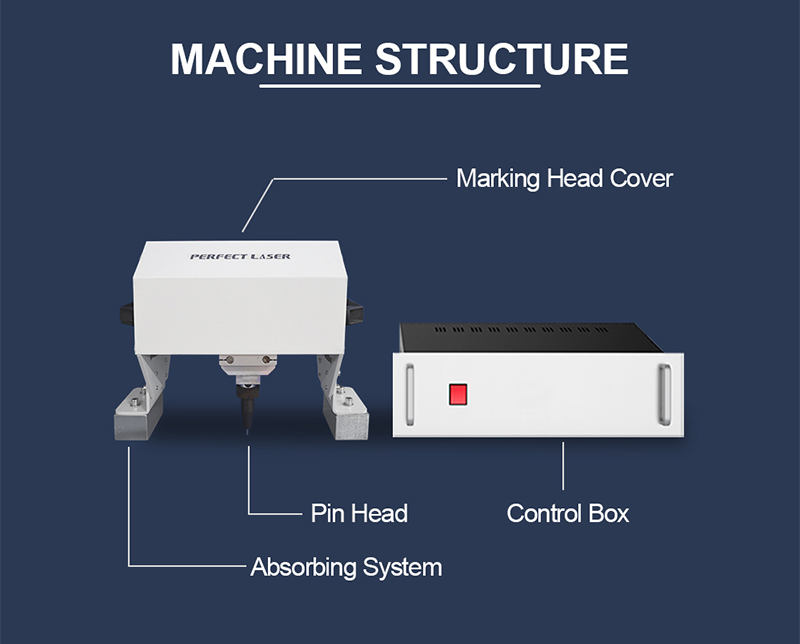 MACHINE STRUCTURE

Marking Head Cover

PERFECT LASER

Pin Head

Control Box

Absorbing System