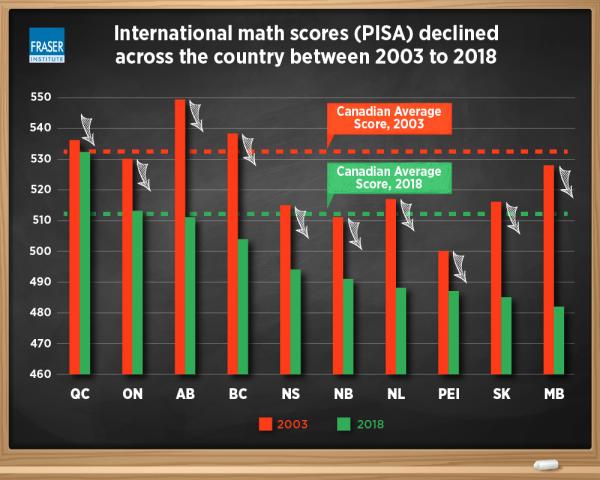 FRASER INSTITUTE

International math scores (PISA) declined across the country between 2003 to 2018

550
540
530
520
510
500
490
480
470
460

Canadian Average Score, 2003

Canadian Average Score, 2018

QC ON AB BC NS NB NL PEI SK MB

2003 2018