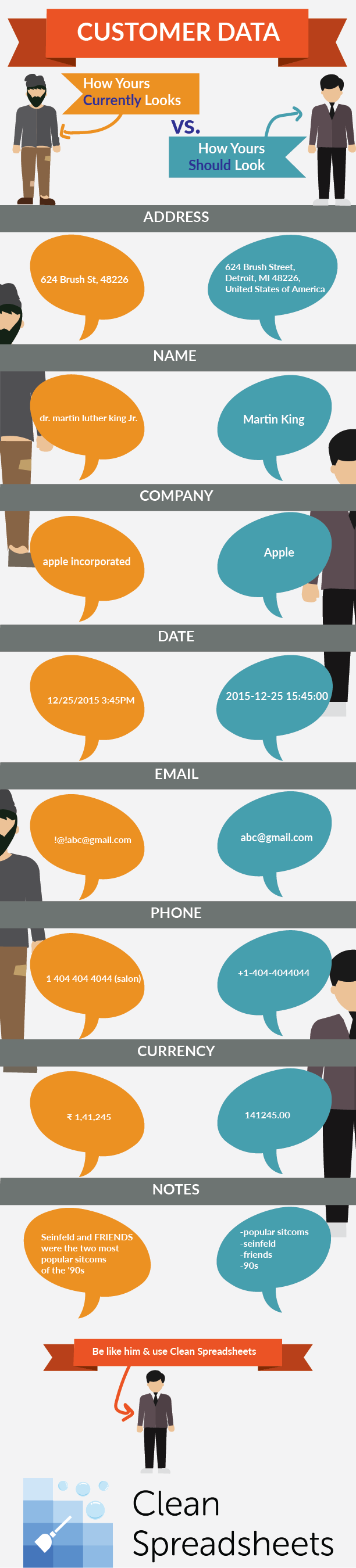 CUSTOMER DATA

How Yours Currently Looks

VS.

How Yours Should Look

ADDRESS

624 Brush St, 48226

624 Brush Street, Detroit, MI 48226, United States of America

NAME

dr. martin luther king Jr.

Martin King

COMPANY

apple incorporated

Apple

DATE

12/25/2015 3:45PM

2015-12-25 15:45:00

EMAIL

!@!abc@gmail.com

abc@gmail.com

PHONE

1 404 404 4044 (salon)

+1-404-4044044

CURRENCY

₹ 1,41,245

141245.00

NOTES

Seinfeld and FRIENDS were the two most popular sitcoms of the '90s

-popular sitcoms
-seinfeld
-friends
-90s

Be like him & use Clean Spreadsheets

Clean Spreadsheets