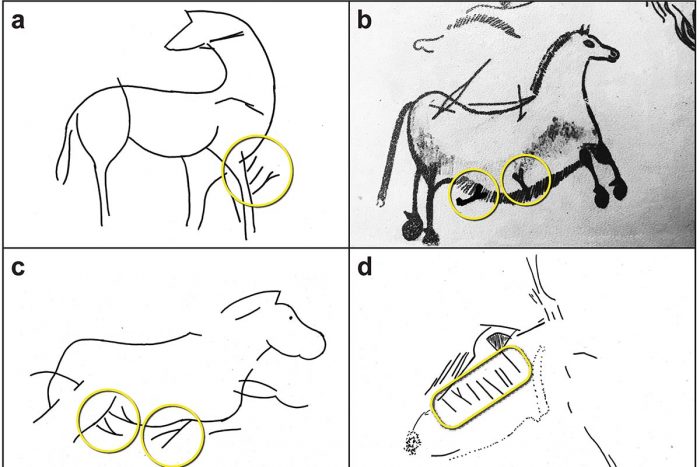 a

b

c

d