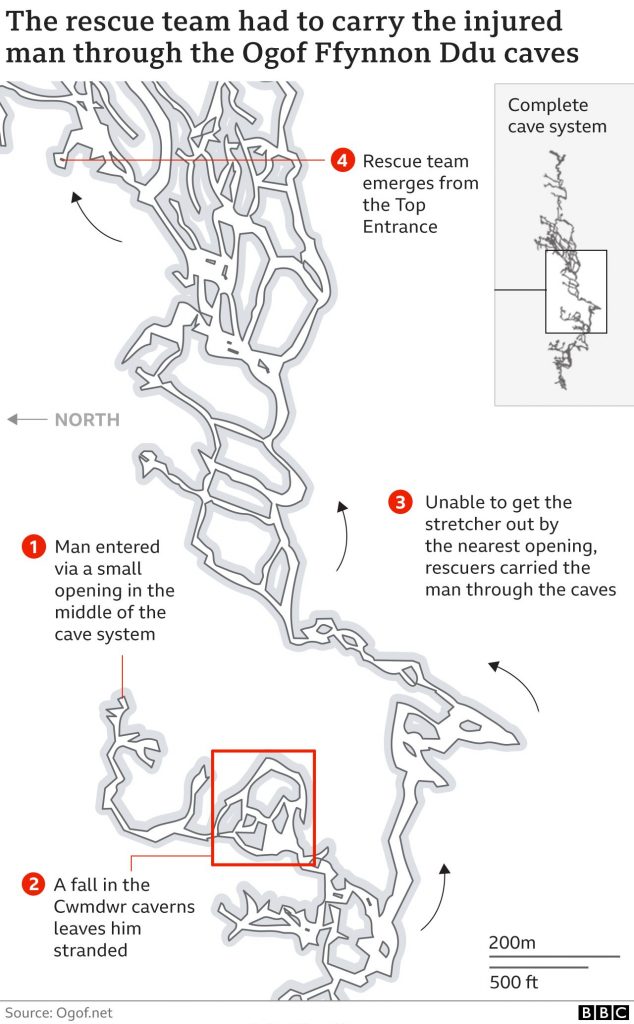 The rescue team had to carry the injured man through the Ogof Ffynnon Ddu caves

Complete cave system

4 Rescue team emerges from the Top Entrance

NORTH

3 Unable to get the stretcher out by the nearest opening, rescuers carried the man through the caves

1 Man entered via a small opening in the middle of the cave system

2 A fall in the Cwmdwr caverns leaves him stranded

200m

500 ft

Source: Ogof.net

BBC