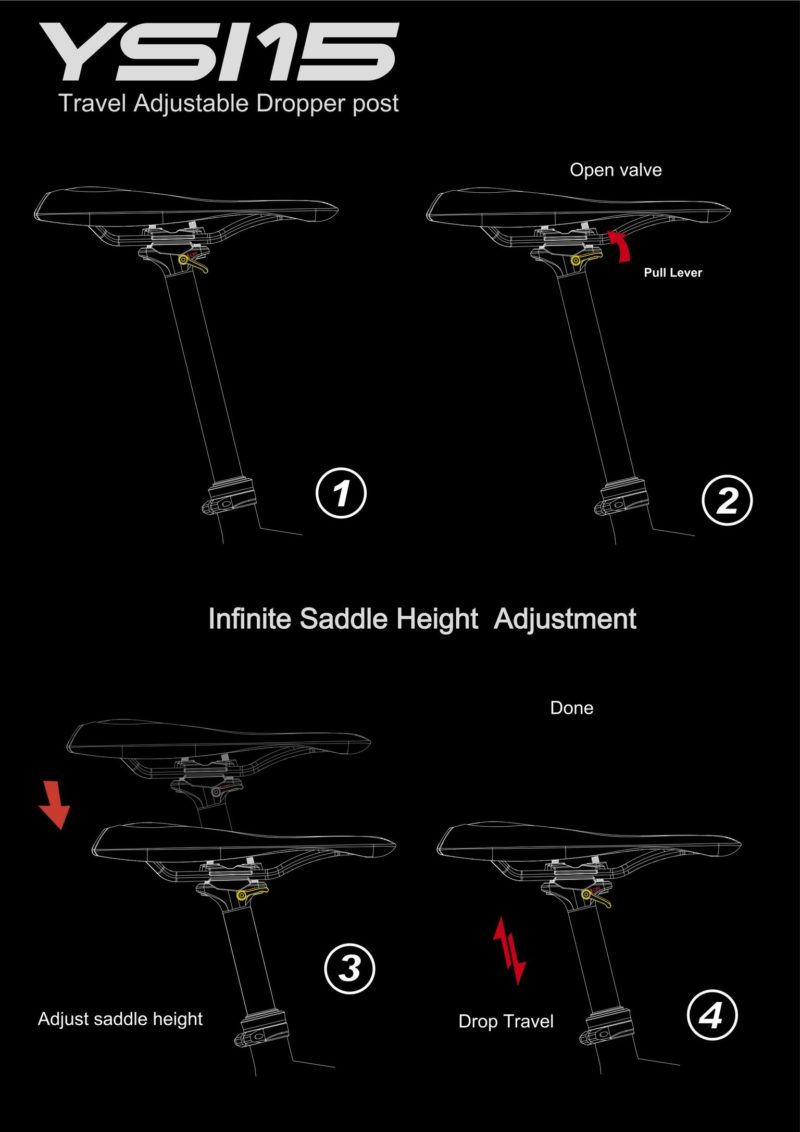 YS115
Travel Adjustable Dropper post

Open valve

Pull Lever

1

2

Infinite Saddle Height Adjustment

Done

3

Adjust saddle height

Drop Travel

4