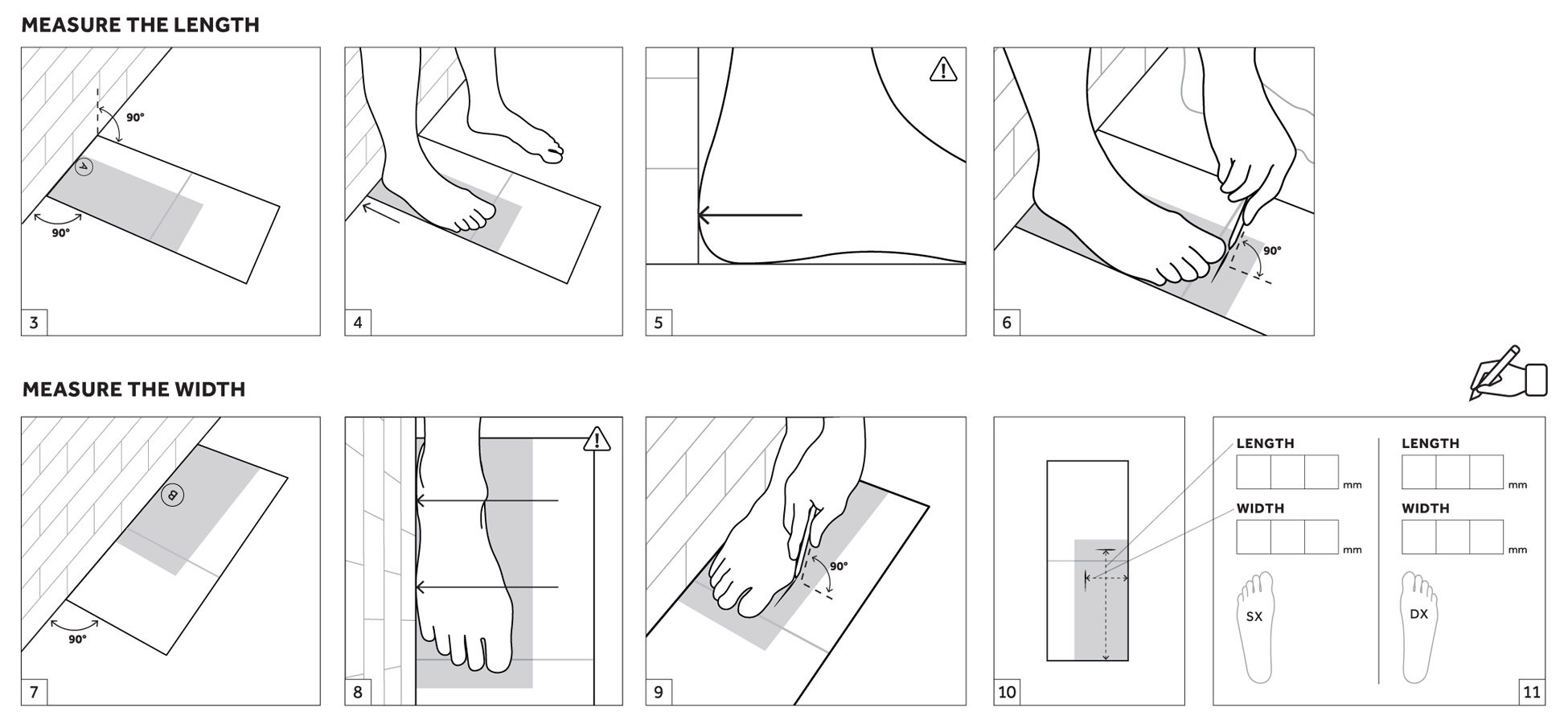 MEASURE THE LENGTH

90°

A

90°

3

4

5

90°

6

MEASURE THE WIDTH

B

90°

7

8

90°

9

10

LENGTH

mm

WIDTH

mm

SX

LENGTH

mm

WIDTH

mm

DX

11