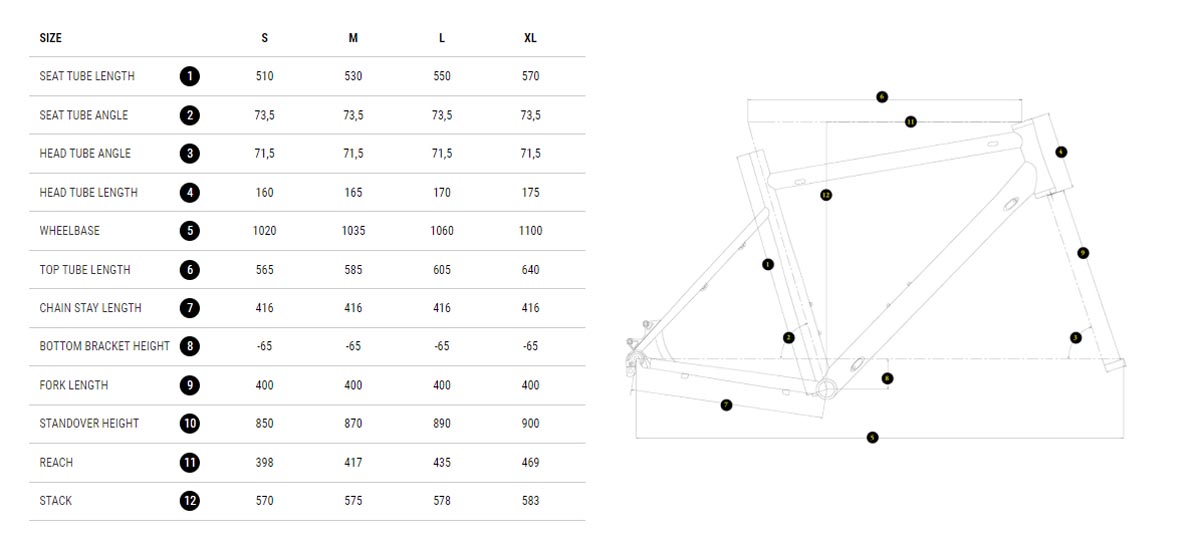 | SIZE | | S | M | L | XL |
|---|---|---|---|---|---|
| SEAT TUBE LENGTH | 1 | 510 | 530 | 550 | 570 |
| SEAT TUBE ANGLE | 2 | 73,5 | 73,5 | 73,5 | 73,5 |
| HEAD TUBE ANGLE | 3 | 71,5 | 71,5 | 71,5 | 71,5 |
| HEAD TUBE LENGTH | 4 | 160 | 165 | 170 | 175 |
| WHEELBASE | 5 | 1020 | 1035 | 1060 | 1100 |
| TOP TUBE LENGTH | 6 | 565 | 585 | 605 | 640 |
| CHAIN STAY LENGTH | 7 | 416 | 416 | 416 | 416 |
| BOTTOM BRACKET HEIGHT | 8 | -65 | -65 | -65 | -65 |
| FORK LENGTH | 9 | 400 | 400 | 400 | 400 |
| STANDOVER HEIGHT | 10 | 850 | 870 | 890 | 900 |
| REACH | 11 | 398 | 417 | 435 | 469 |
| STACK | 12 | 570 | 575 | 578 | 583 |

6
11
4
12
1
9
2
3
8
7
5