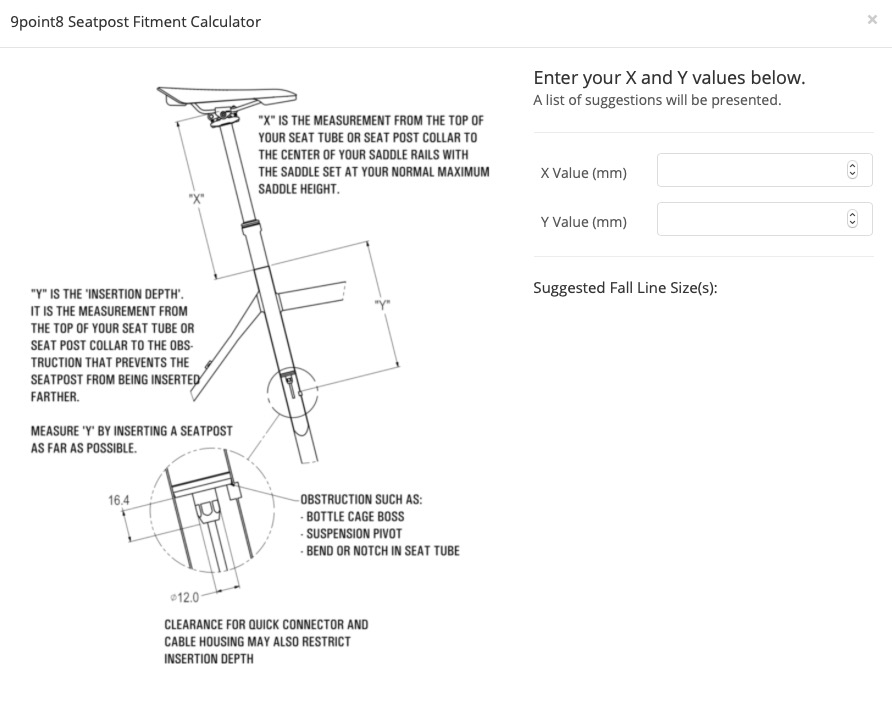 9point8 Seatpost Fitment Calculator

×

"X" IS THE MEASUREMENT FROM THE TOP OF YOUR SEAT TUBE OR SEAT POST COLLAR TO THE CENTER OF YOUR SADDLE RAILS WITH THE SADDLE SET AT YOUR NORMAL MAXIMUM SADDLE HEIGHT.

"X"

"Y"

"Y" IS THE 'INSERTION DEPTH'. IT IS THE MEASUREMENT FROM THE TOP OF YOUR SEAT TUBE OR SEAT POST COLLAR TO THE OBSTRUCTION THAT PREVENTS THE SEATPOST FROM BEING INSERTED FARTHER.

MEASURE 'Y' BY INSERTING A SEATPOST AS FAR AS POSSIBLE.

16.4

OBSTRUCTION SUCH AS:
- BOTTLE CAGE BOSS
- SUSPENSION PIVOT
- BEND OR NOTCH IN SEAT TUBE

⌀12.0

CLEARANCE FOR QUICK CONNECTOR AND CABLE HOUSING MAY ALSO RESTRICT INSERTION DEPTH

Enter your X and Y values below.
A list of suggestions will be presented.

X Value (mm)

Y Value (mm)

Suggested Fall Line Size(s):