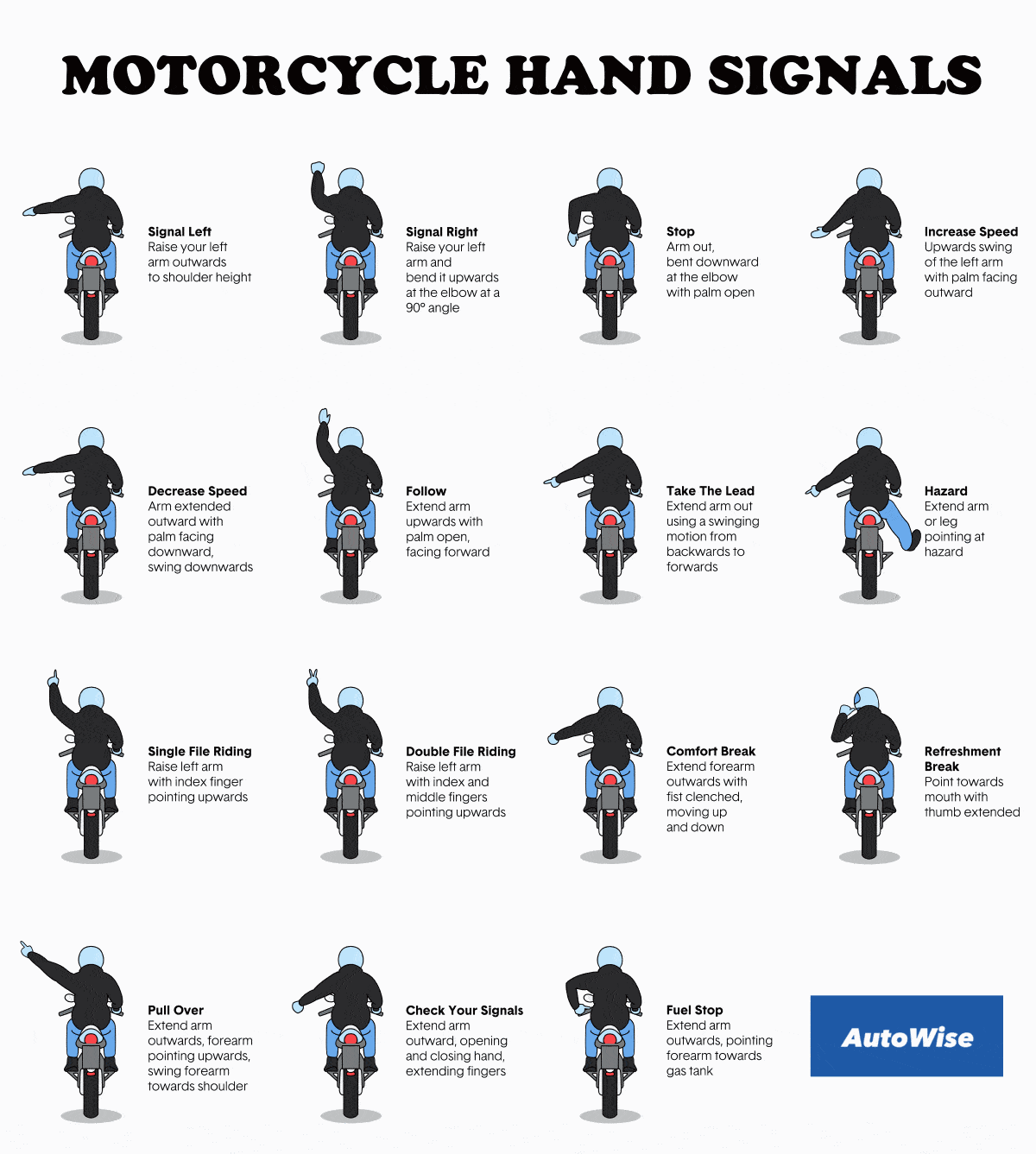 MOTORCYCLE HAND SIGNALS

Signal Left
Raise your left arm outwards to shoulder height

Signal Right
Raise your left arm and bend it upwards at the elbow at a 90° angle

Stop
Arm out, bent downward at the elbow with palm open

Increase Speed
Upwards swing of the left arm with palm facing outward

Decrease Speed
Arm extended outward with palm facing downward, swing downwards

Follow
Extend arm upwards with palm open, facing forward

Take The Lead
Extend arm out using a swinging motion from backwards to forwards

Hazard
Extend arm or leg pointing at hazard

Single File Riding
Raise left arm with index finger pointing upwards

Double File Riding
Raise left arm with index and middle fingers pointing upwards

Comfort Break
Extend forearm outwards with fist clenched, moving up and down

Refreshment Break
Point towards mouth with thumb extended

Pull Over
Extend arm outwards, forearm pointing upwards, swing forearm towards shoulder

Check Your Signals
Extend arm outward, opening and closing hand, extending fingers

Fuel Stop
Extend arm outwards, pointing forearm towards gas tank

AutoWise