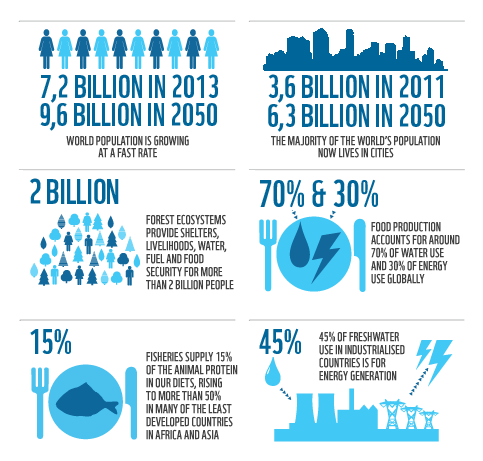 7,2 BILLION IN 2013
9,6 BILLION IN 2050

WORLD POPULATION IS GROWING AT A FAST RATE

3,6 BILLION IN 2011
6,3 BILLION IN 2050

THE MAJORITY OF THE WORLD'S POPULATION NOW LIVES IN CITIES

2 BILLION

FOREST ECOSYSTEMS PROVIDE SHELTERS, LIVELIHOODS, WATER, FUEL AND FOOD SECURITY FOR MORE THAN 2 BILLION PEOPLE

70% & 30%

FOOD PRODUCTION ACCOUNTS FOR AROUND 70% OF WATER USE AND 30% OF ENERGY USE GLOBALLY

15%

FISHERIES SUPPLY 15% OF THE ANIMAL PROTEIN IN OUR DIETS, RISING TO MORE THAN 50% IN MANY OF THE LEAST DEVELOPED COUNTRIES IN AFRICA AND ASIA

45%

45% OF FRESHWATER USE IN INDUSTRIALISED COUNTRIES IS FOR ENERGY GENERATION