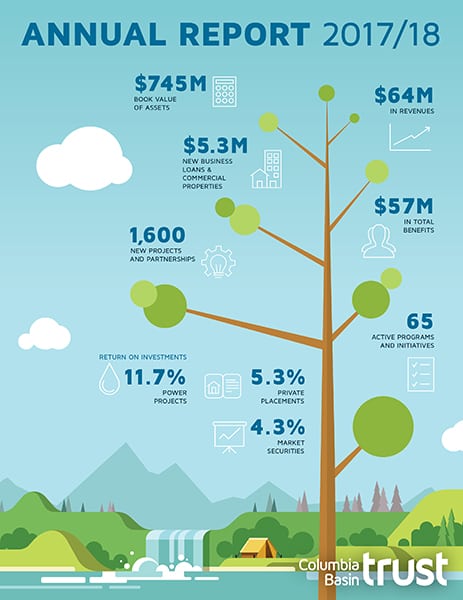 ANNUAL REPORT 2017/18

$745M
BOOK VALUE OF ASSETS

$64M
IN REVENUES

$5.3M
NEW BUSINESS LOANS & COMMERCIAL PROPERTIES

$57M
IN TOTAL BENEFITS

1,600
NEW PROJECTS AND PARTNERSHIPS

65
ACTIVE PROGRAMS AND INITIATIVES

RETURN ON INVESTMENTS

11.7%
POWER PROJECTS

5.3%
PRIVATE PLACEMENTS

4.3%
MARKET SECURITIES

Columbia Basin trust