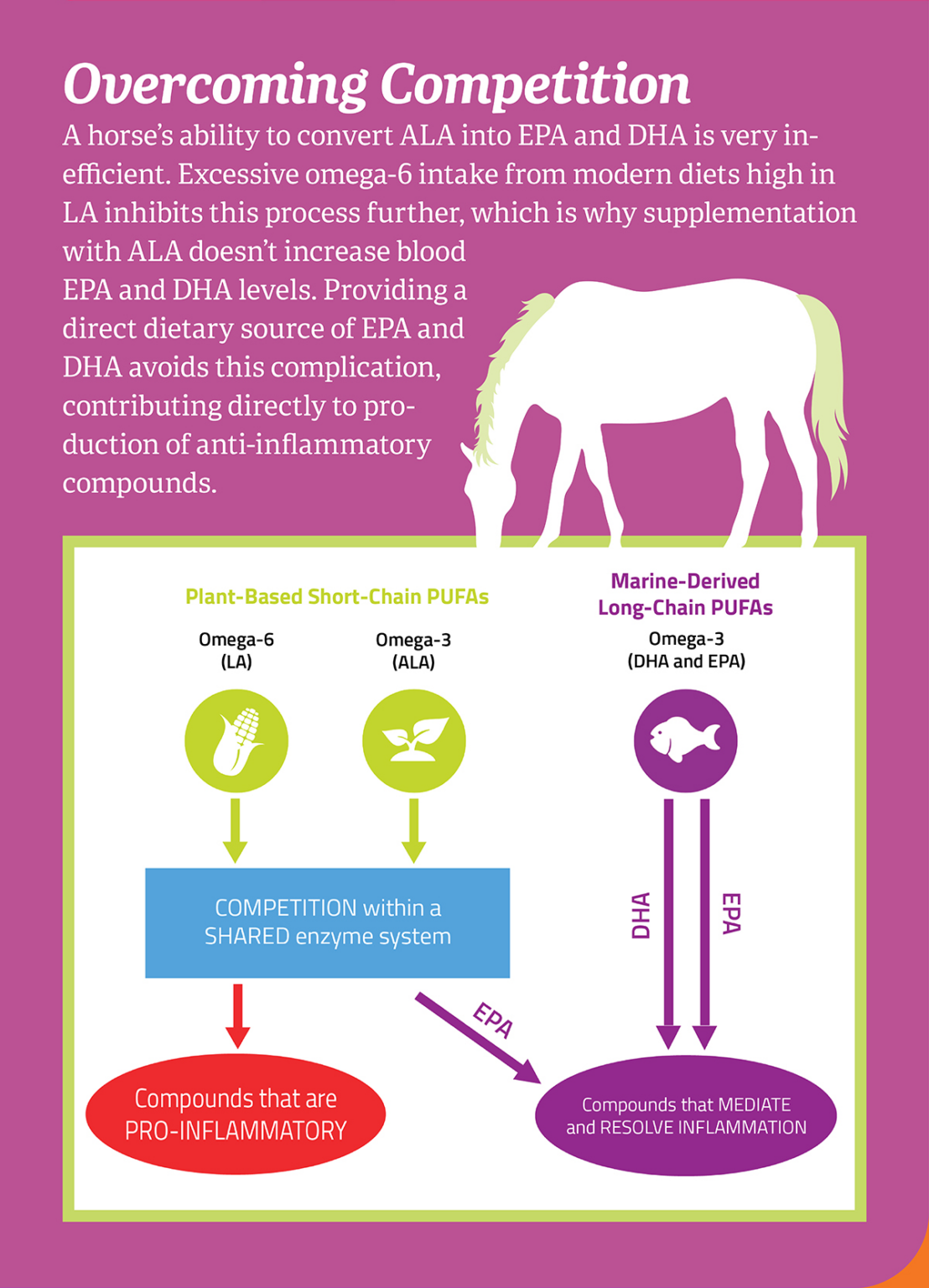 Overcoming Competition

A horse's ability to convert ALA into EPA and DHA is very inefficient. Excessive omega-6 intake from modern diets high in LA inhibits this process further, which is why supplementation with ALA doesn't increase blood EPA and DHA levels. Providing a direct dietary source of EPA and DHA avoids this complication, contributing directly to production of anti-inflammatory compounds.

Plant-Based Short-Chain PUFAs

Omega-6
(LA)

Omega-3
(ALA)

Marine-Derived
Long-Chain PUFAs

Omega-3
(DHA and EPA)

COMPETITION within a SHARED enzyme system

DHA

EPA

EPA

Compounds that are PRO-INFLAMMATORY

Compounds that MEDIATE and RESOLVE INFLAMMATION