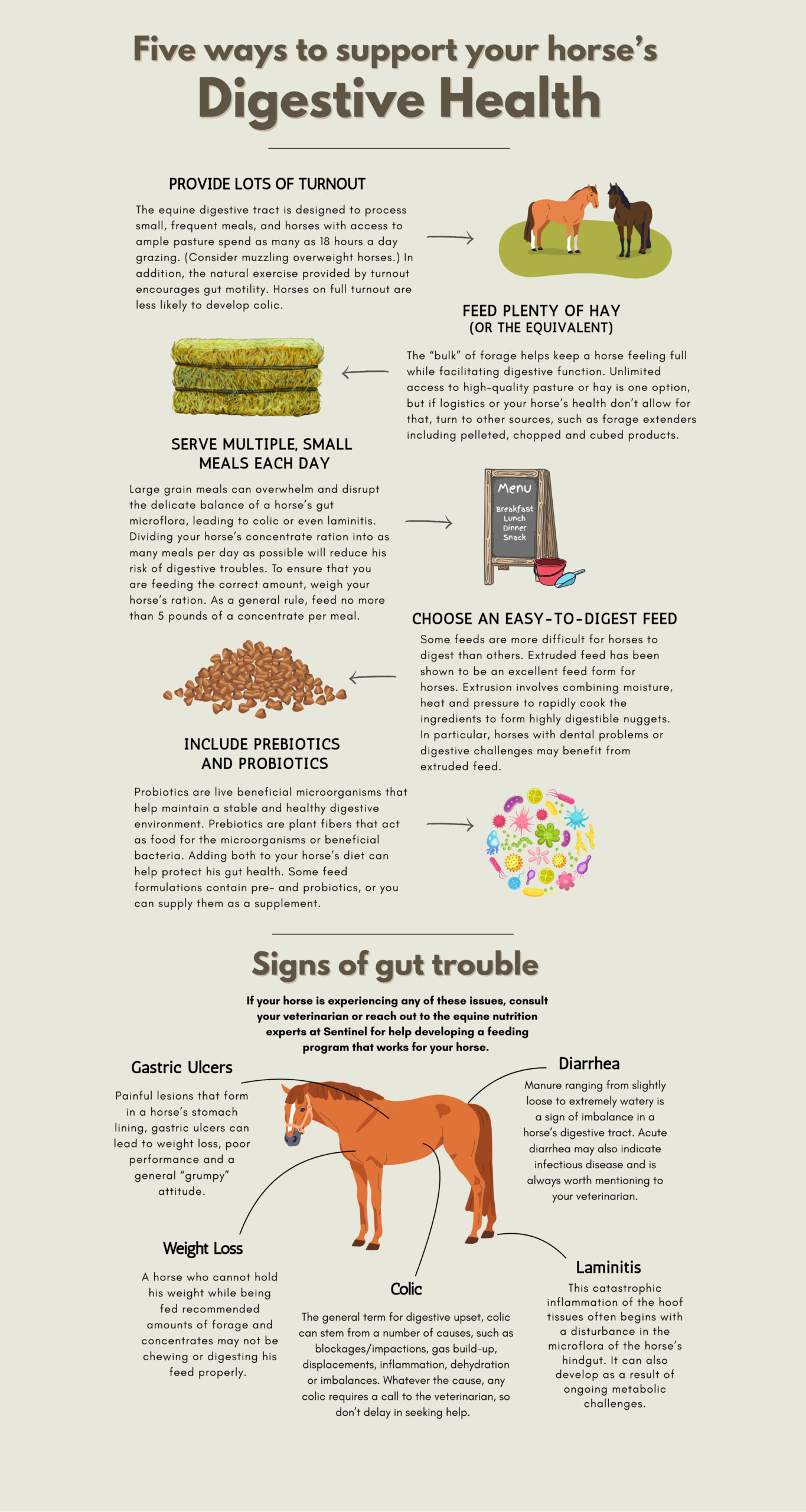 Five ways to support your horse's

Digestive Health

PROVIDE LOTS OF TURNOUT

The equine digestive tract is designed to process small, frequent meals, and horses with access to ample pasture spend as many as 18 hours a day grazing. (Consider muzzling overweight horses.) In addition, the natural exercise provided by turnout encourages gut motility. Horses on full turnout are less likely to develop colic.

FEED PLENTY OF HAY
(OR THE EQUIVALENT)

The "bulk" of forage helps keep a horse feeling full while facilitating digestive function. Unlimited access to high-quality pasture or hay is one option, but if logistics or your horse's health don't allow for that, turn to other sources, such as forage extenders including pelleted, chopped and cubed products.

SERVE MULTIPLE, SMALL MEALS EACH DAY

Large grain meals can overwhelm and disrupt the delicate balance of a horse's gut microflora, leading to colic or even laminitis. Dividing your horse's concentrate ration into as many meals per day as possible will reduce his risk of digestive troubles. To ensure that you are feeding the correct amount, weigh your horse's ration. As a general rule, feed no more than 5 pounds of a concentrate per meal.

Menu
Breakfast
Lunch
Dinner
Snack

CHOOSE AN EASY-TO-DIGEST FEED

Some feeds are more difficult for horses to digest than others. Extruded feed has been shown to be an excellent feed form for horses. Extrusion involves combining moisture, heat and pressure to rapidly cook the ingredients to form highly digestible nuggets. In particular, horses with dental problems or digestive challenges may benefit from extruded feed.

INCLUDE PREBIOTICS AND PROBIOTICS

Probiotics are live beneficial microorganisms that help maintain a stable and healthy digestive environment. Prebiotics are plant fibers that act as food for the microorganisms or beneficial bacteria. Adding both to your horse's diet can help protect his gut health. Some feed formulations contain pre- and probiotics, or you can supply them as a supplement.

Signs of gut trouble

If your horse is experiencing any of these issues, consult your veterinarian or reach out to the equine nutrition experts at Sentinel for help developing a feeding program that works for your horse.

Gastric Ulcers

Painful lesions that form in a horse's stomach lining, gastric ulcers can lead to weight loss, poor performance and a general "grumpy" attitude.

Diarrhea

Manure ranging from slightly loose to extremely watery is a sign of imbalance in a horse's digestive tract. Acute diarrhea may also indicate infectious disease and is always worth mentioning to your veterinarian.

Weight Loss

A horse who cannot hold his weight while being fed recommended amounts of forage and concentrates may not be chewing or digesting his feed properly.

Colic

The general term for digestive upset, colic can stem from a number of causes, such as blockages/impactions, gas build-up, displacements, inflammation, dehydration or imbalances. Whatever the cause, any colic requires a call to the veterinarian, so don't delay in seeking help.

Laminitis

This catastrophic inflammation of the hoof tissues often begins with a disturbance in the microflora of the horse's hindgut. It can also develop as a result of ongoing metabolic challenges.