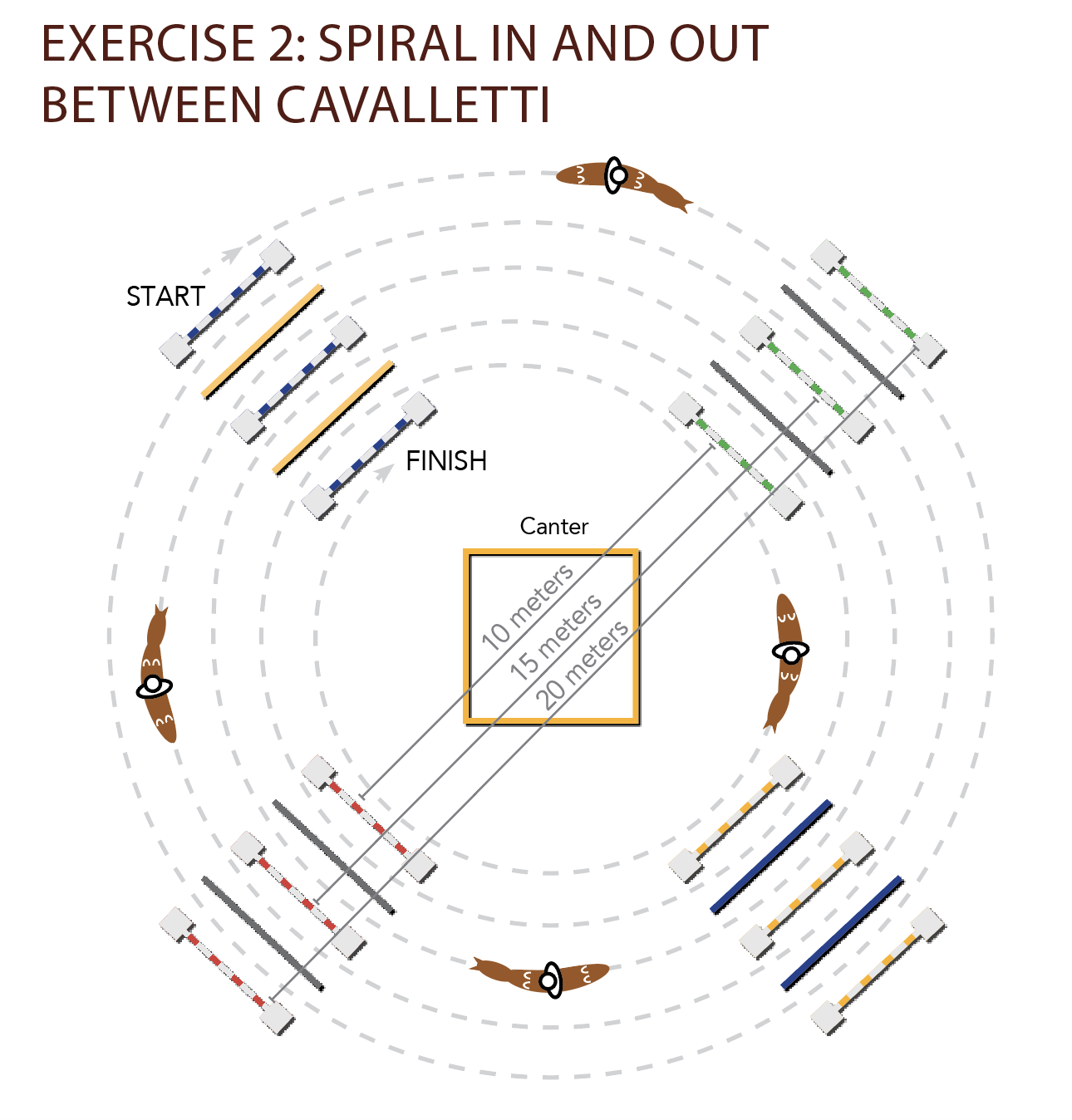 EXERCISE 2: SPIRAL IN AND OUT BETWEEN CAVALLETTI

START

FINISH

Canter

10 meters

15 meters

20 meters