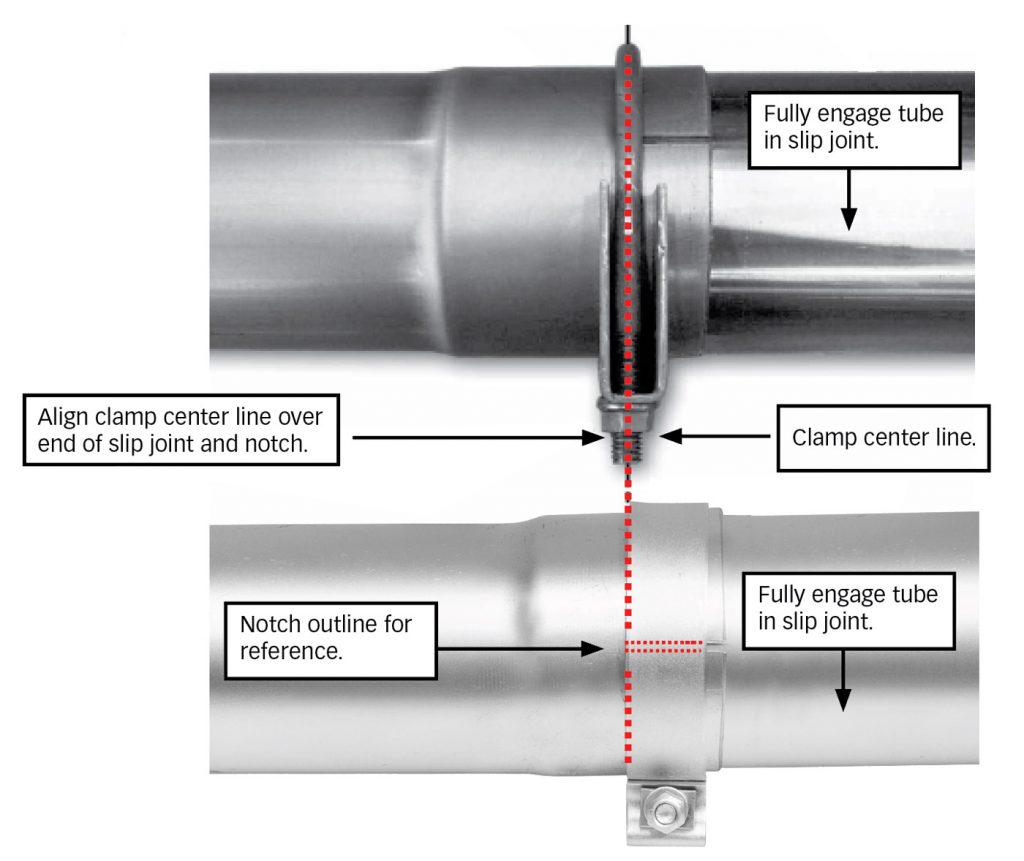 Fully engage tube in slip joint.

Align clamp center line over end of slip joint and notch.

Clamp center line.

Notch outline for reference.

Fully engage tube in slip joint.